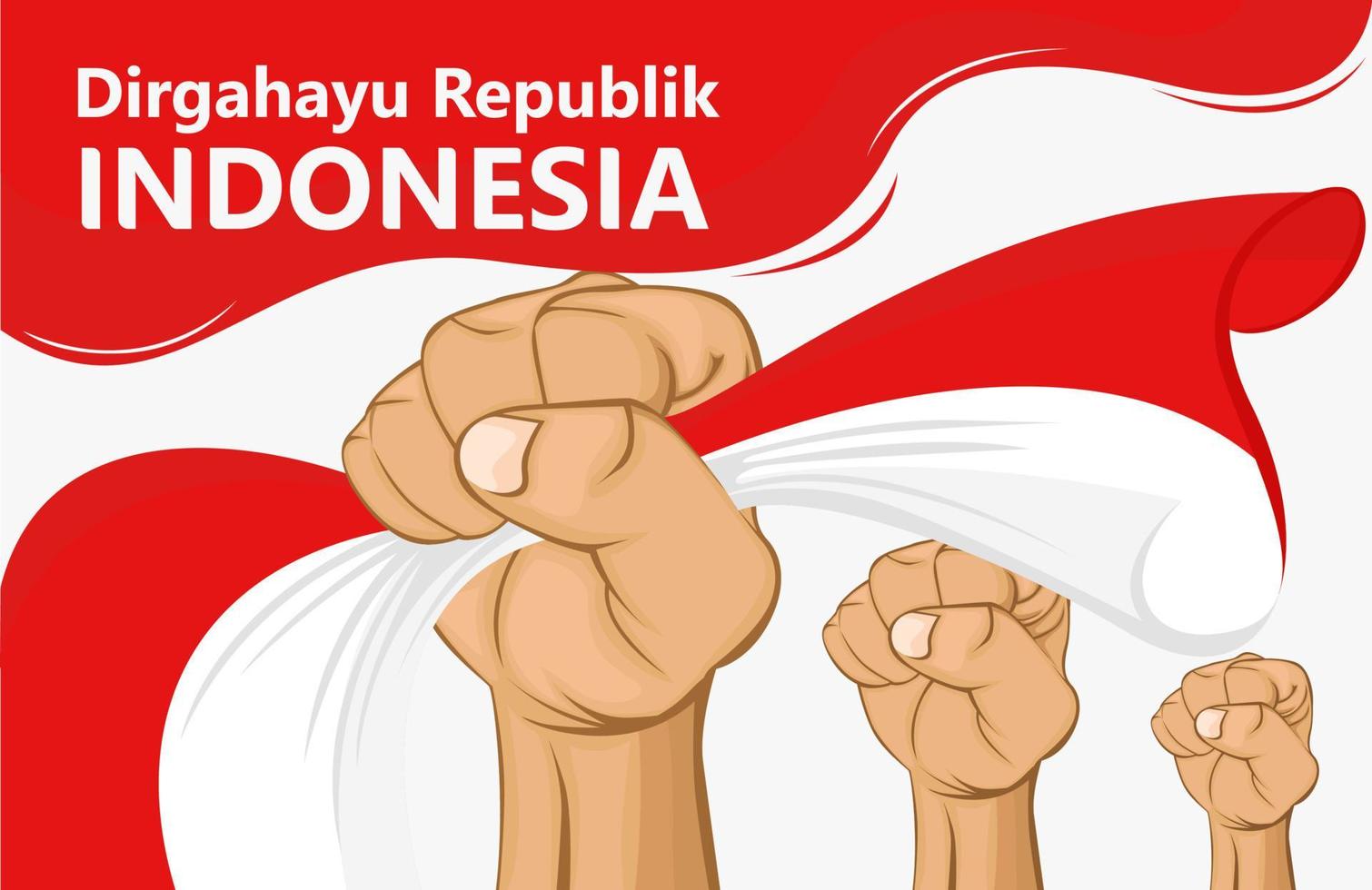 Dirgahayu Republik
INDONESIA