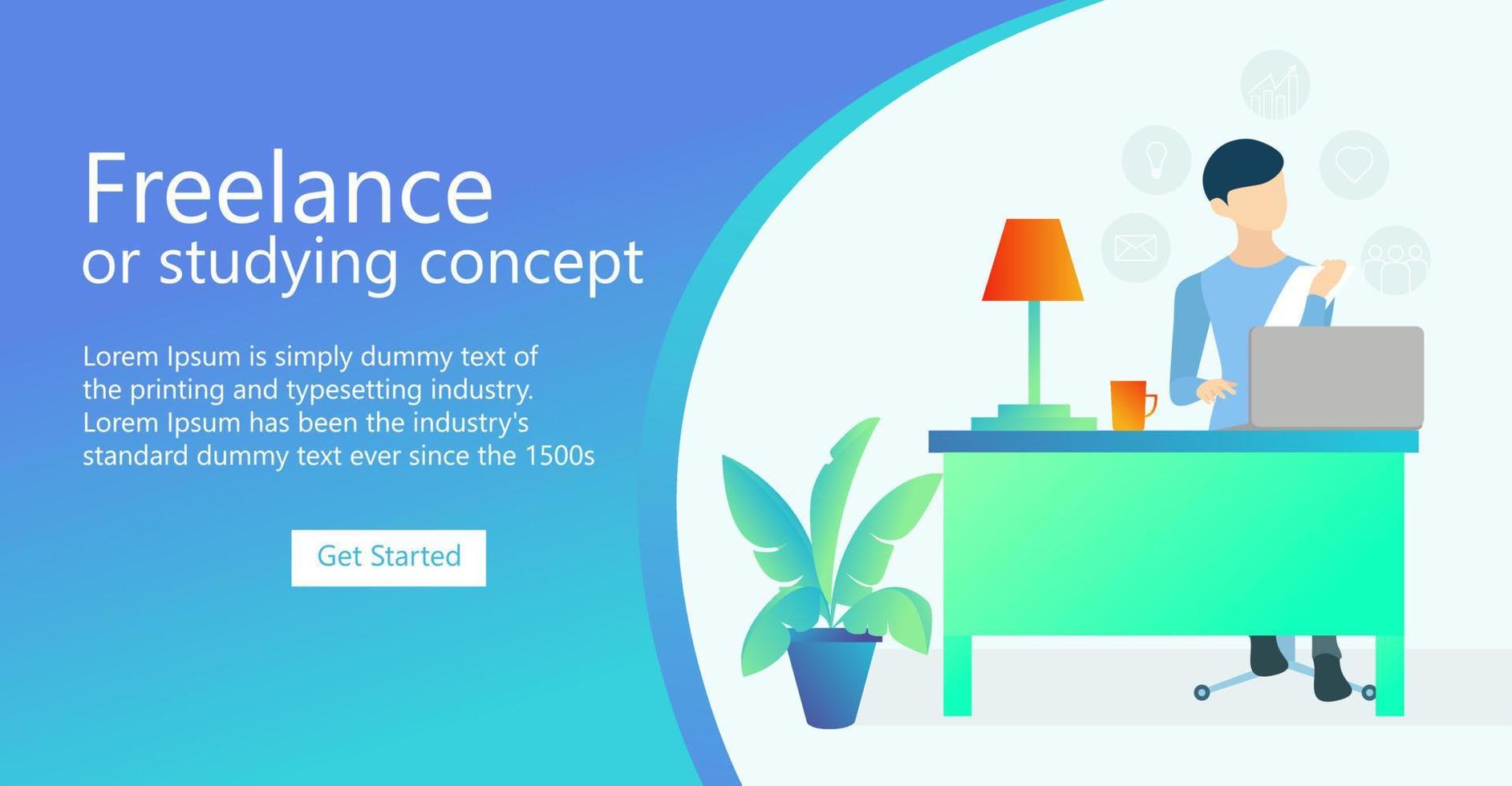 Freelance
or studying concept

Lorem Ipsum is simply dummy text of the printing and typesetting industry. Lorem Ipsum has been the industry's standard dummy text ever since the 1500s

Get Started