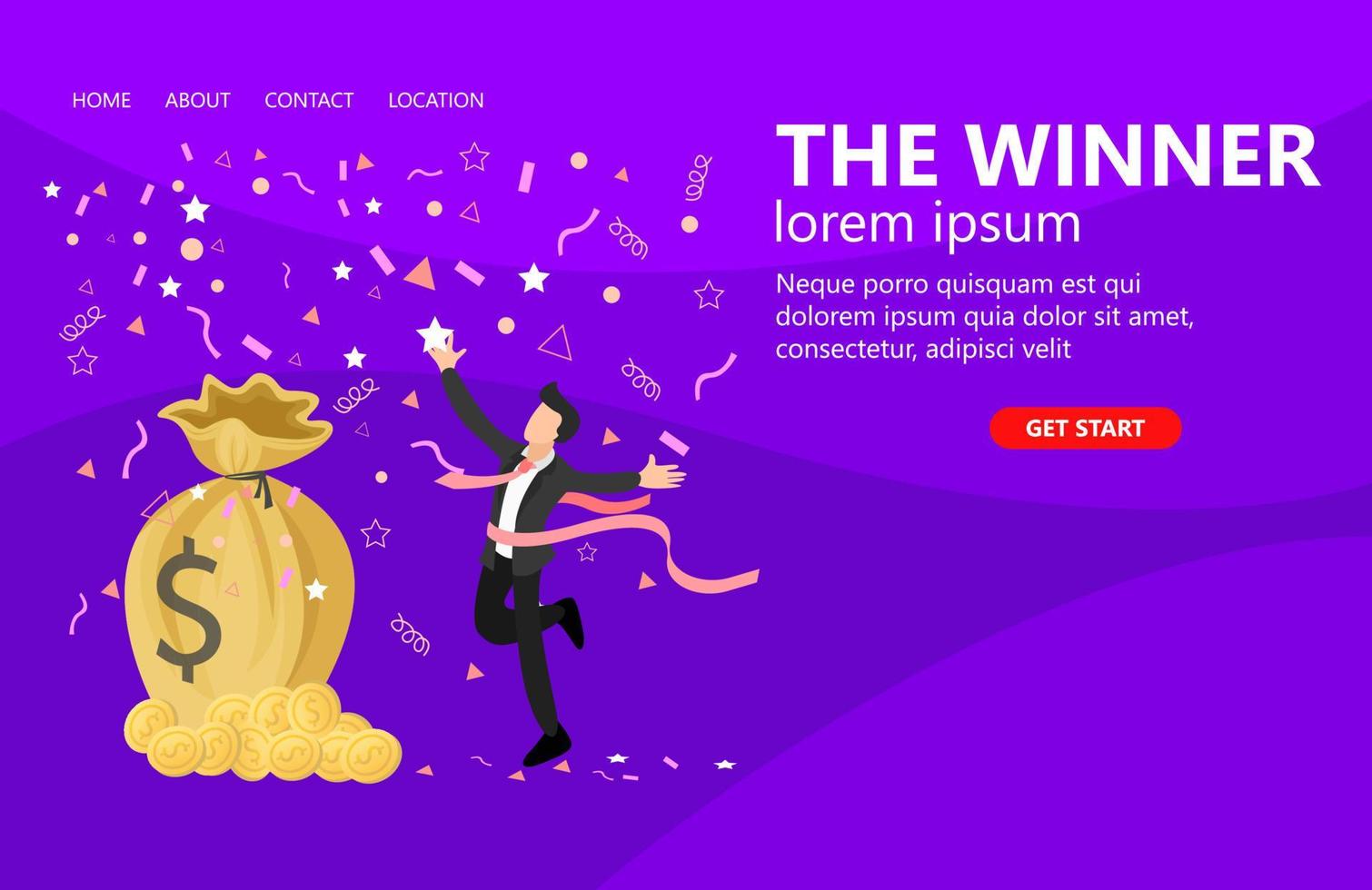 HOME ABOUT CONTACT LOCATION

THE WINNER
lorem ipsum

Neque porro quisquam est qui dolorem ipsum quia dolor sit amet, consectetur, adipisci velit

GET START

$