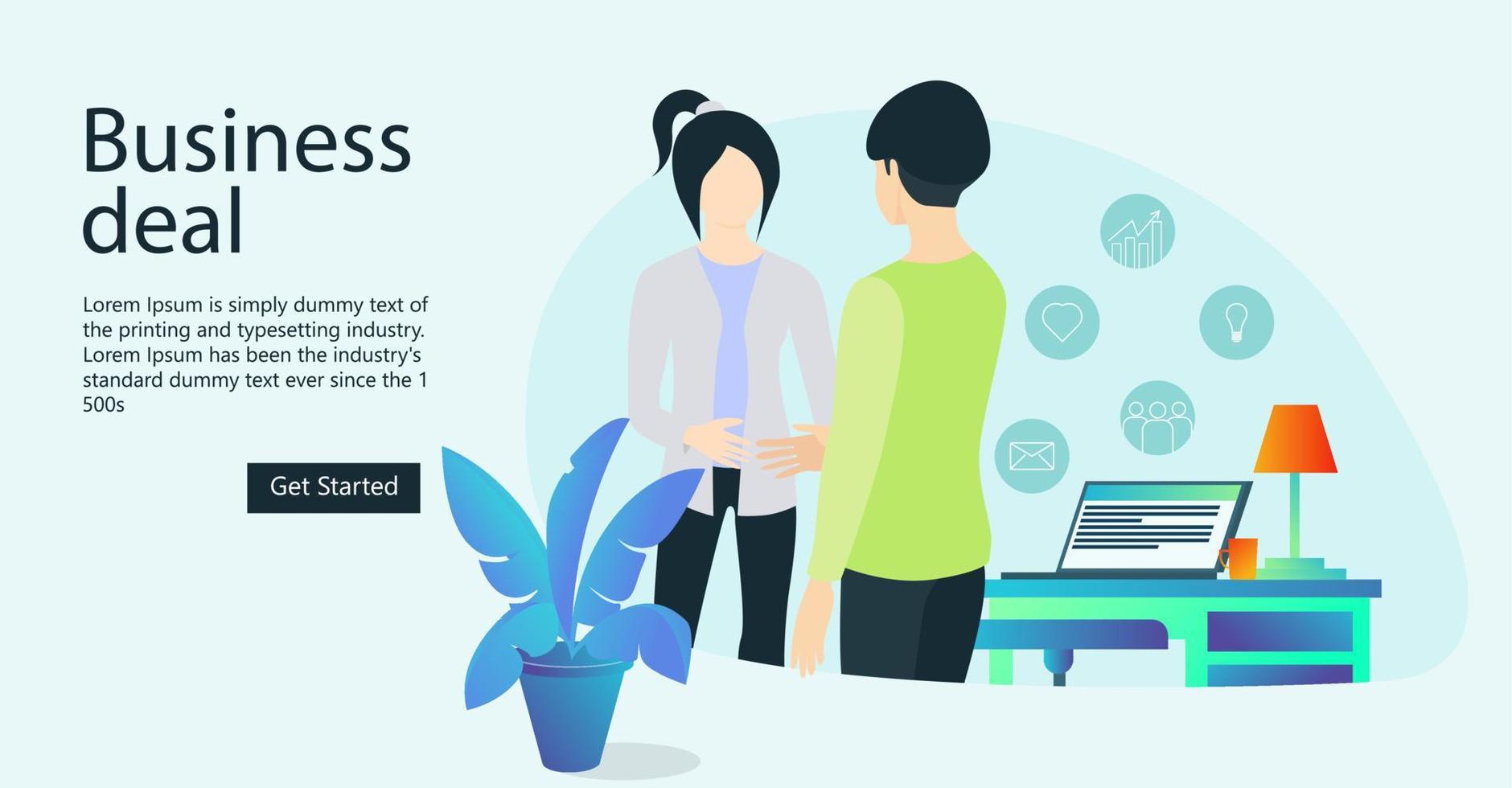 Business deal

Lorem Ipsum is simply dummy text of the printing and typesetting industry. Lorem Ipsum has been the industry's standard dummy text ever since the 1 500s

Get Started