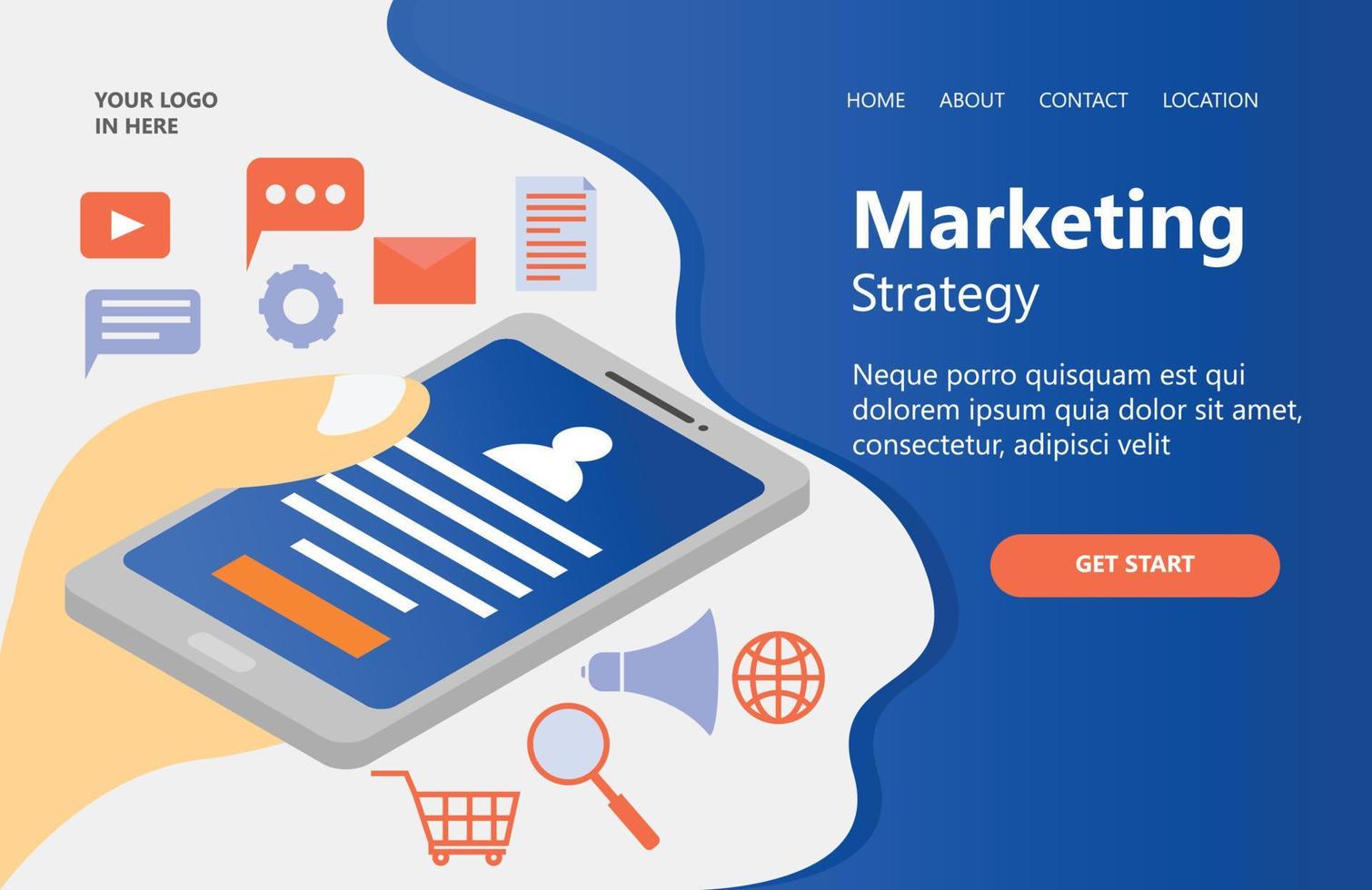 YOUR LOGO IN HERE

HOME ABOUT CONTACT LOCATION

Marketing
Strategy

Neque porro quisquam est qui dolorem ipsum quia dolor sit amet, consectetur, adipisci velit

GET START