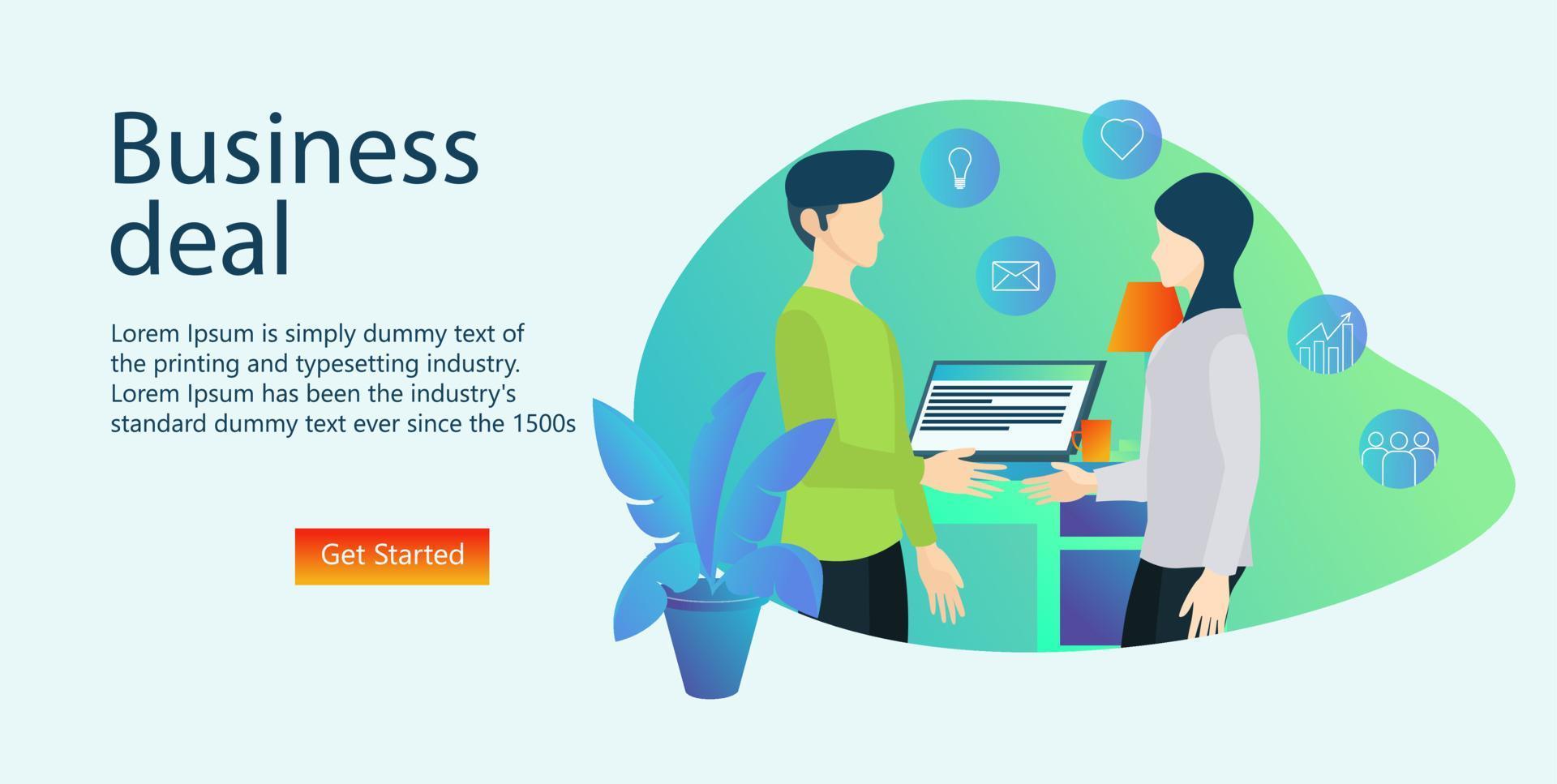 Business deal

Lorem Ipsum is simply dummy text of the printing and typesetting industry. Lorem Ipsum has been the industry's standard dummy text ever since the 1500s

Get Started