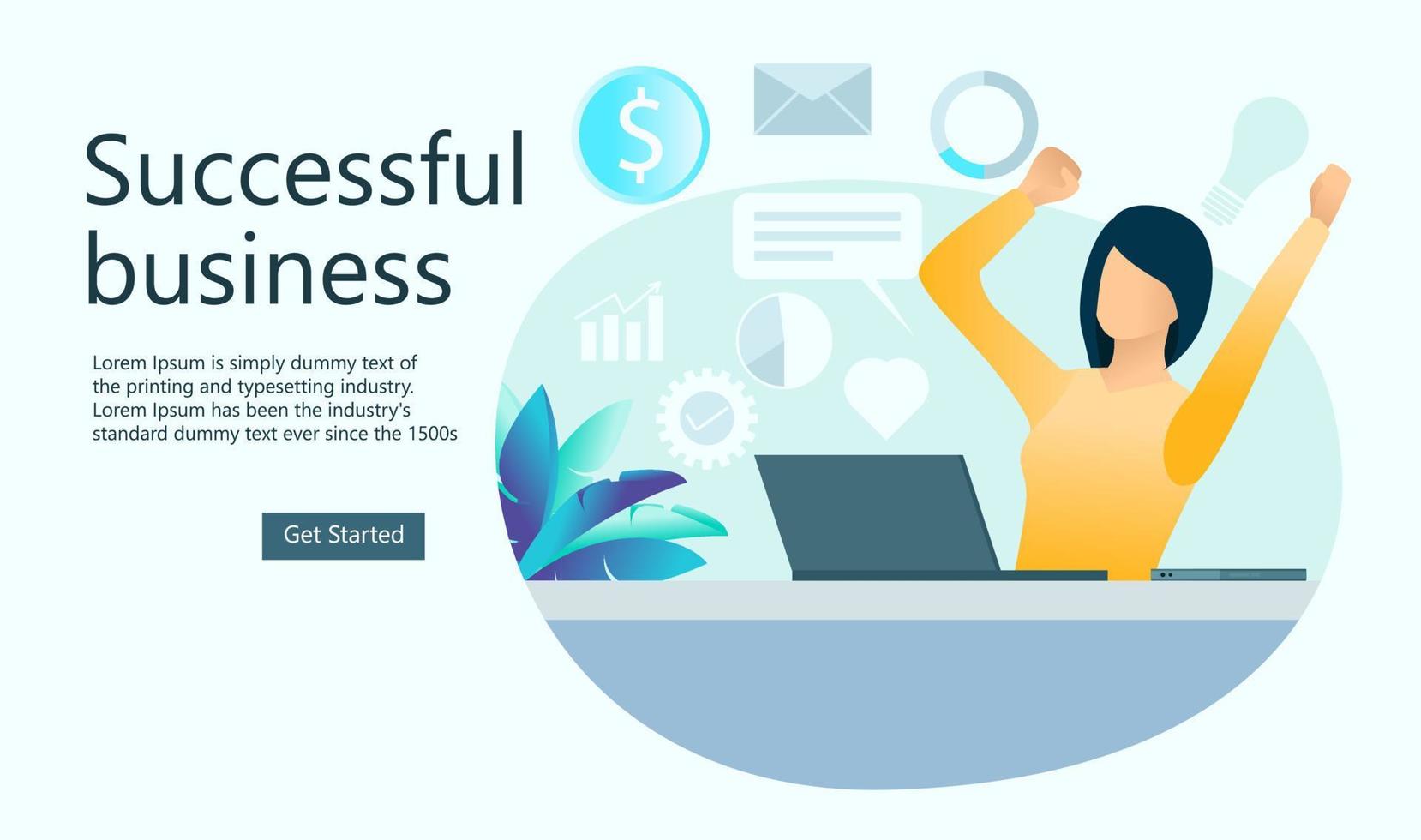 Successful business

Lorem Ipsum is simply dummy text of the printing and typesetting industry. Lorem Ipsum has been the industry's standard dummy text ever since the 1500s

Get Started

$