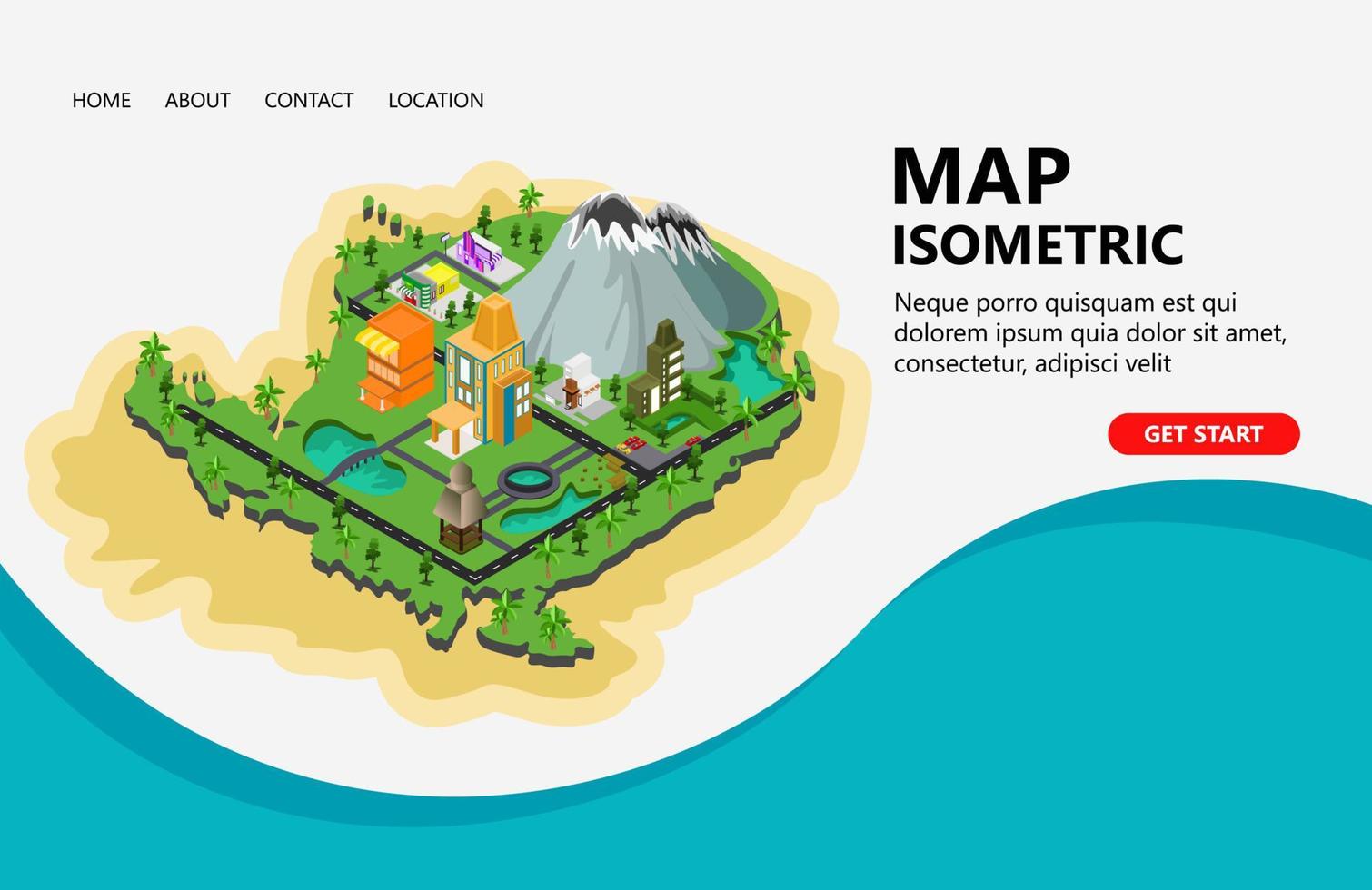 HOME ABOUT CONTACT LOCATION

MAP
ISOMETRIC

Neque porro quisquam est qui dolorem ipsum quia dolor sit amet, consectetur, adipisci velit

GET START