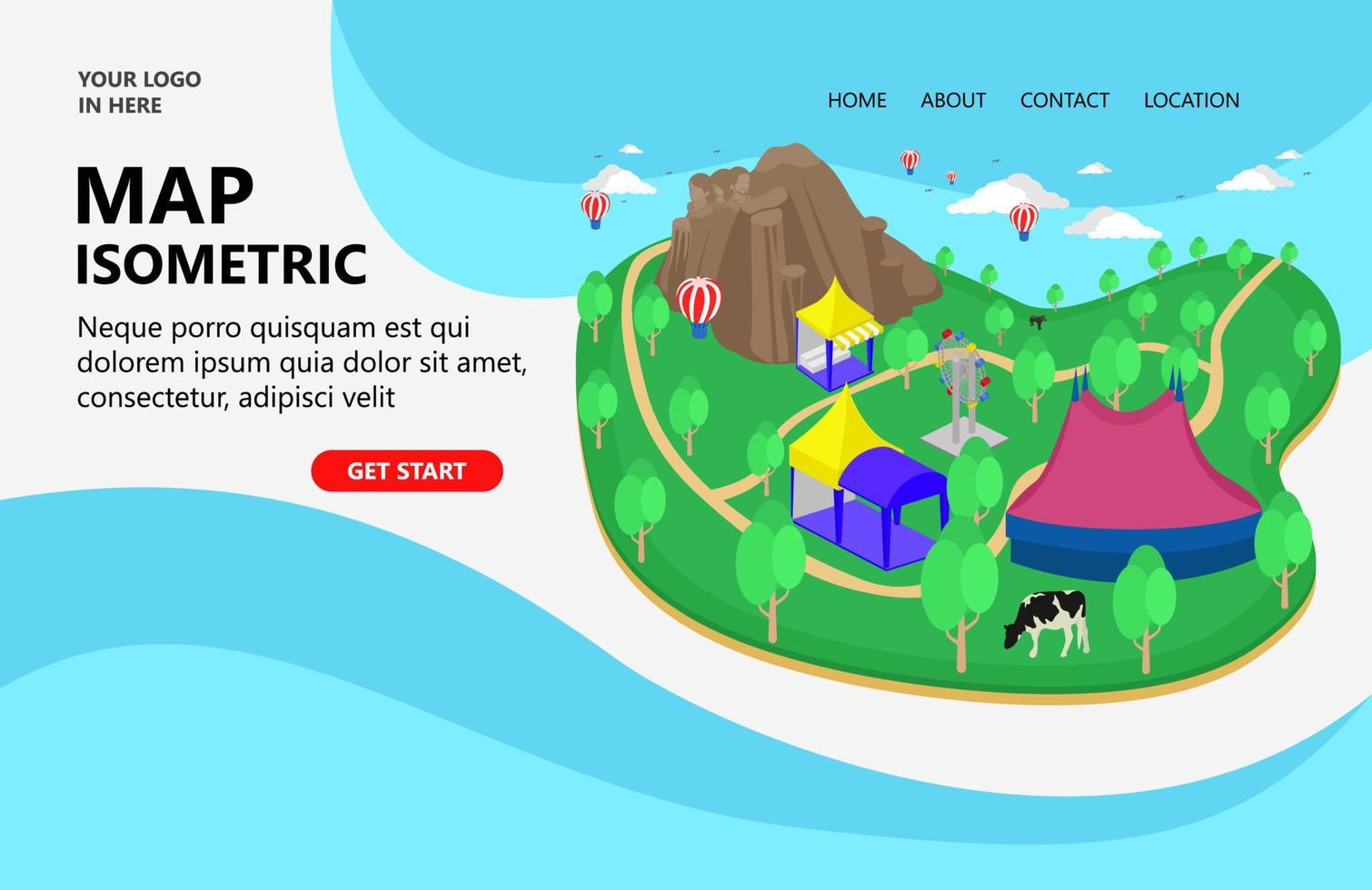 YOUR LOGO
IN HERE

HOME ABOUT CONTACT LOCATION

MAP
ISOMETRIC

Neque porro quisquam est qui dolorem ipsum quia dolor sit amet, consectetur, adipisci velit

GET START