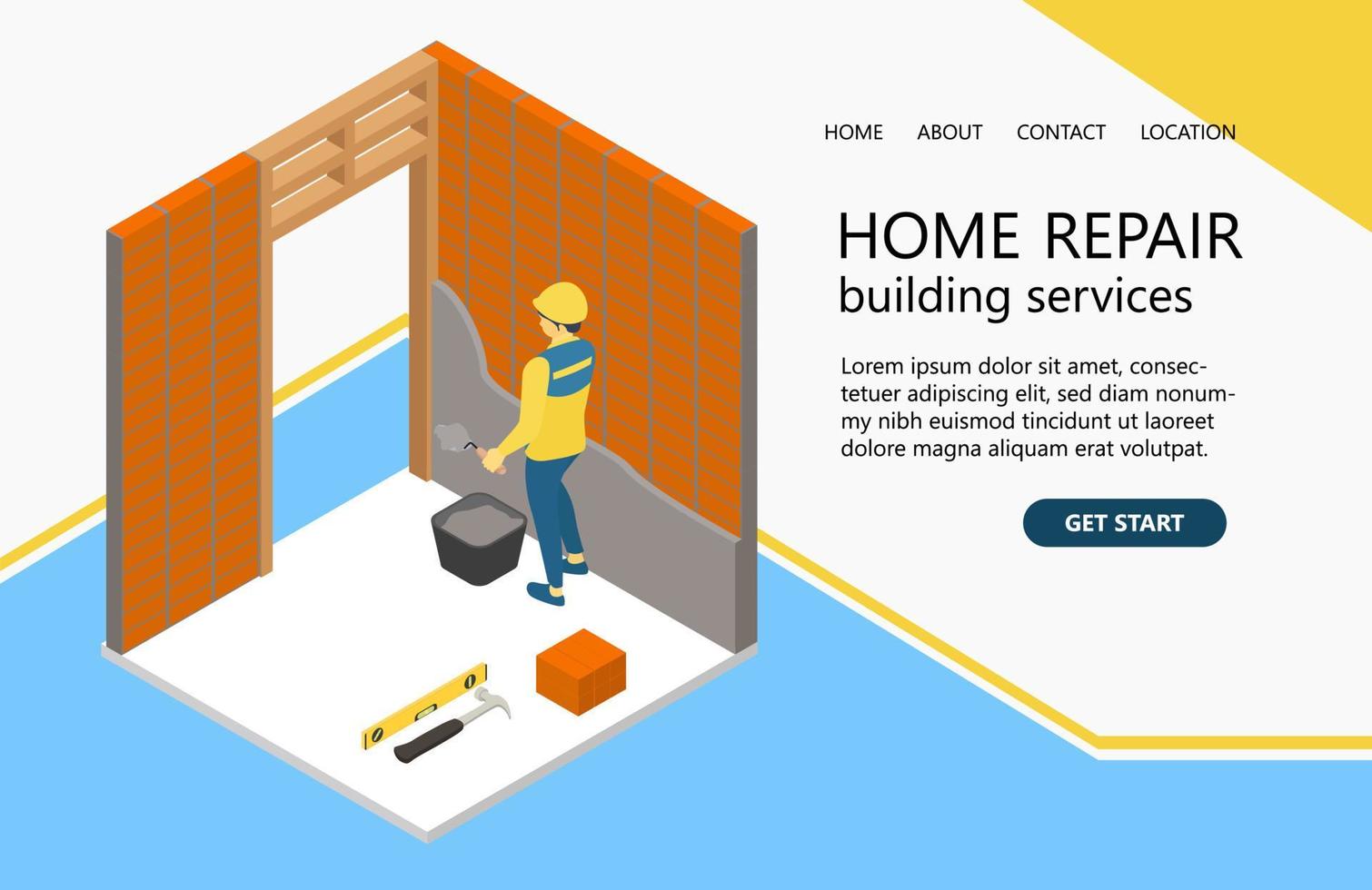 HOME ABOUT CONTACT LOCATION

HOME REPAIR
building services

Lorem ipsum dolor sit amet, consectetuer adipiscing elit, sed diam nonummy nibh euismod tincidunt ut laoreet dolore magna aliquam erat volutpat.

GET START