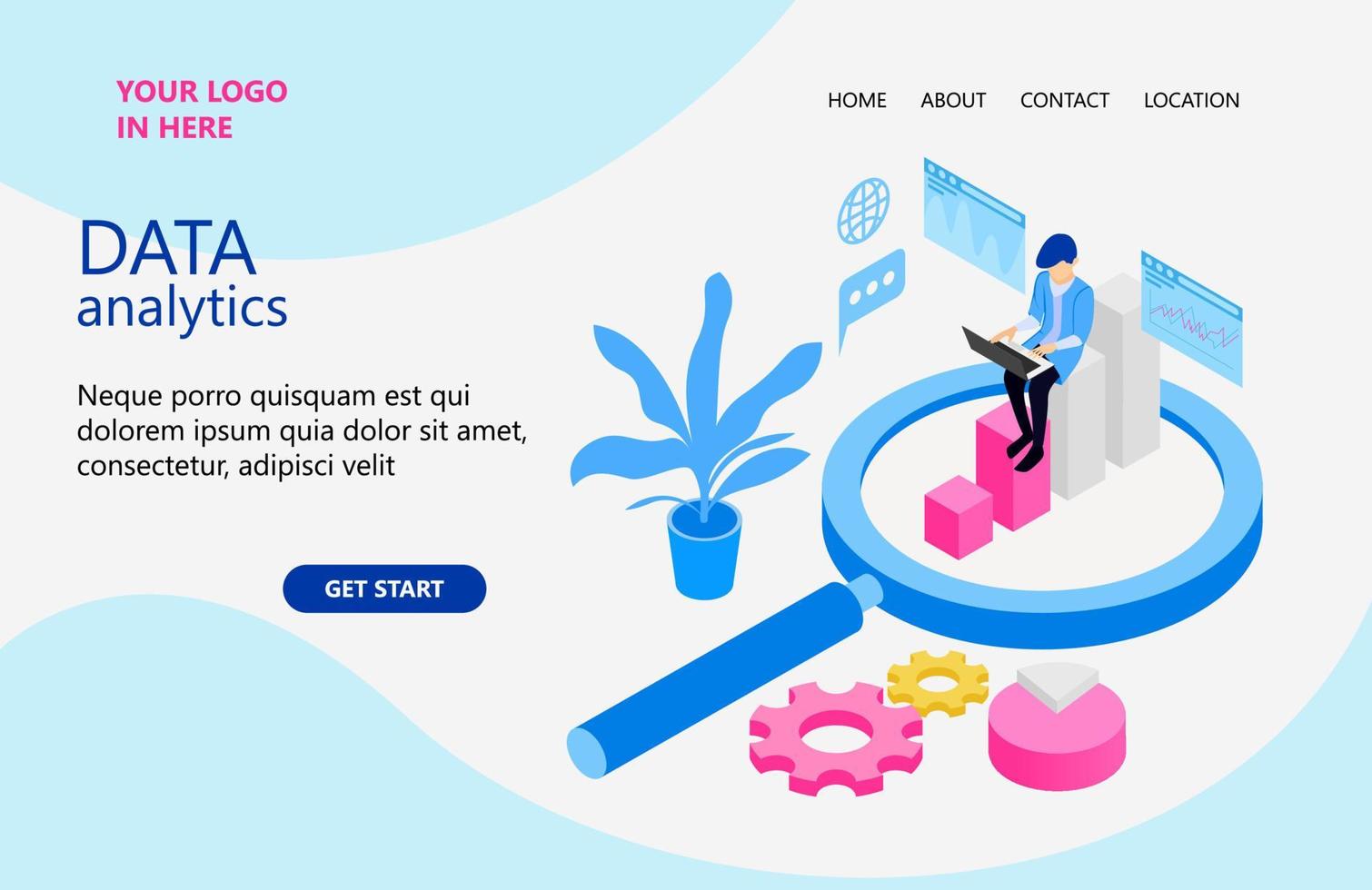 YOUR LOGO
IN HERE

HOME ABOUT CONTACT LOCATION

DATA
analytics

Neque porro quisquam est qui dolorem ipsum quia dolor sit amet, consectetur, adipisci velit

GET START