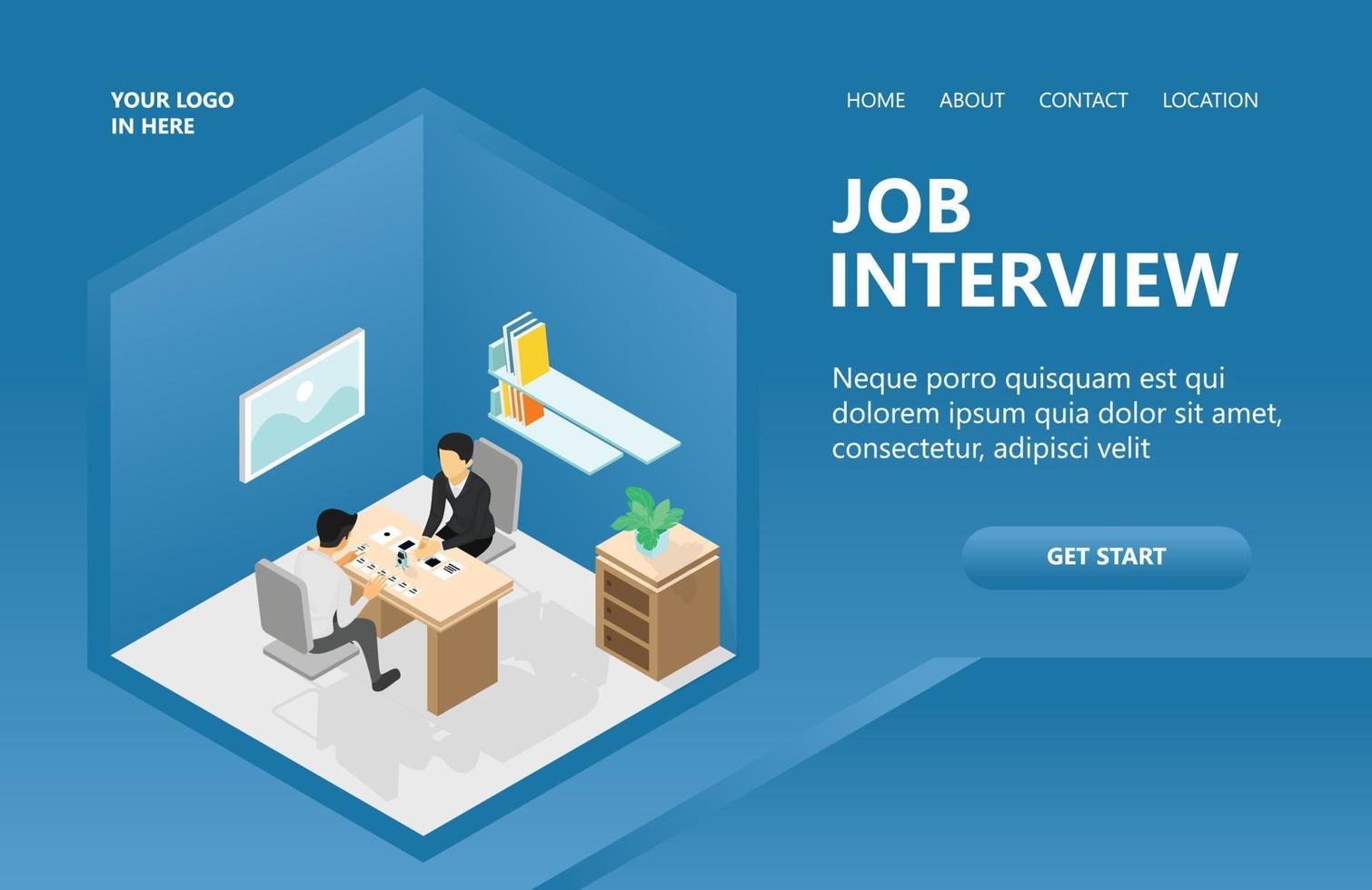 YOUR LOGO
IN HERE

HOME ABOUT CONTACT LOCATION

JOB
INTERVIEW

Neque porro quisquam est qui dolorem ipsum quia dolor sit amet, consectetur, adipisci velit

GET START