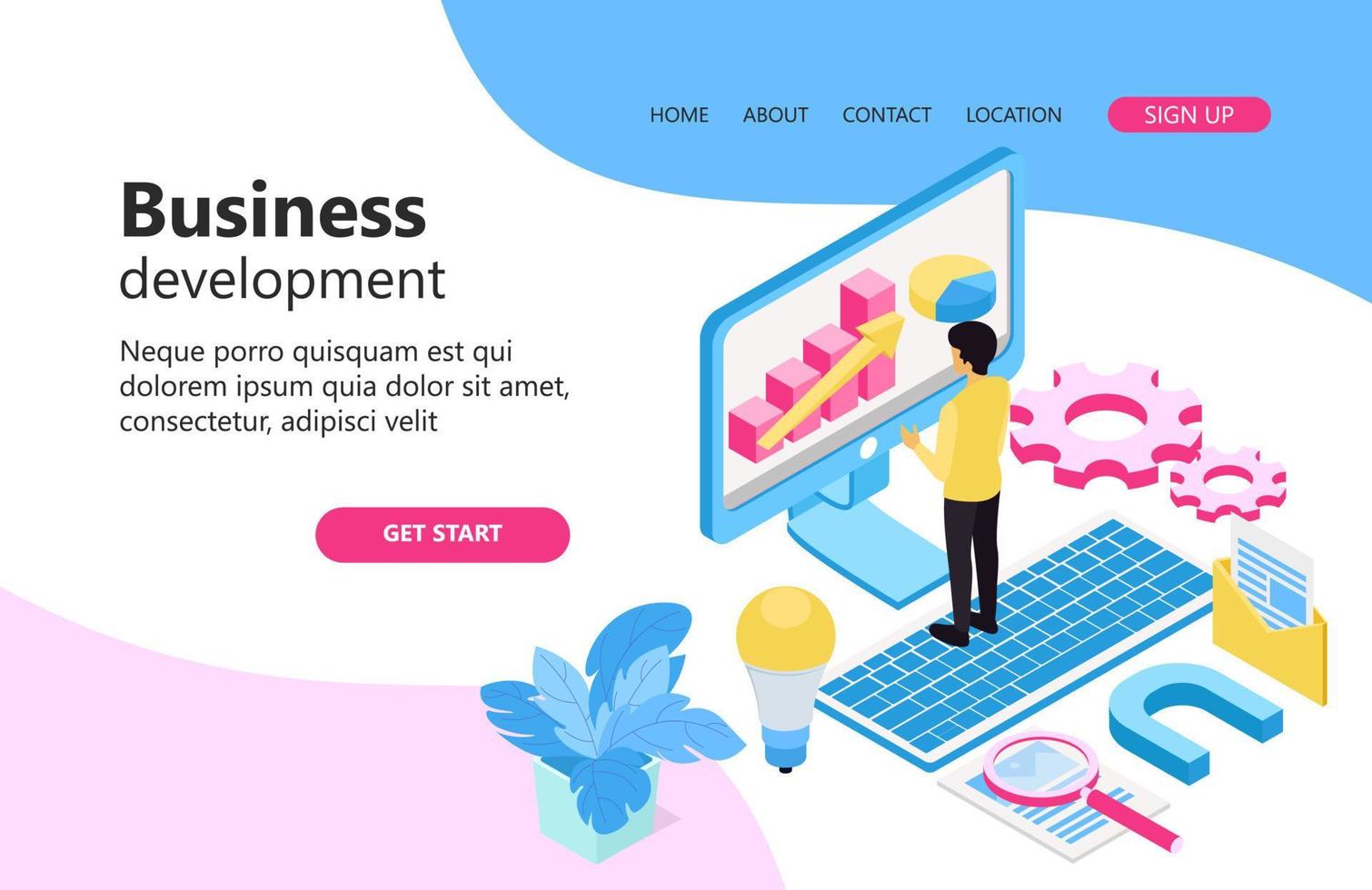 HOME ABOUT CONTACT LOCATION SIGN UP

Business development

Neque porro quisquam est qui dolorem ipsum quia dolor sit amet, consectetur, adipisci velit

GET START