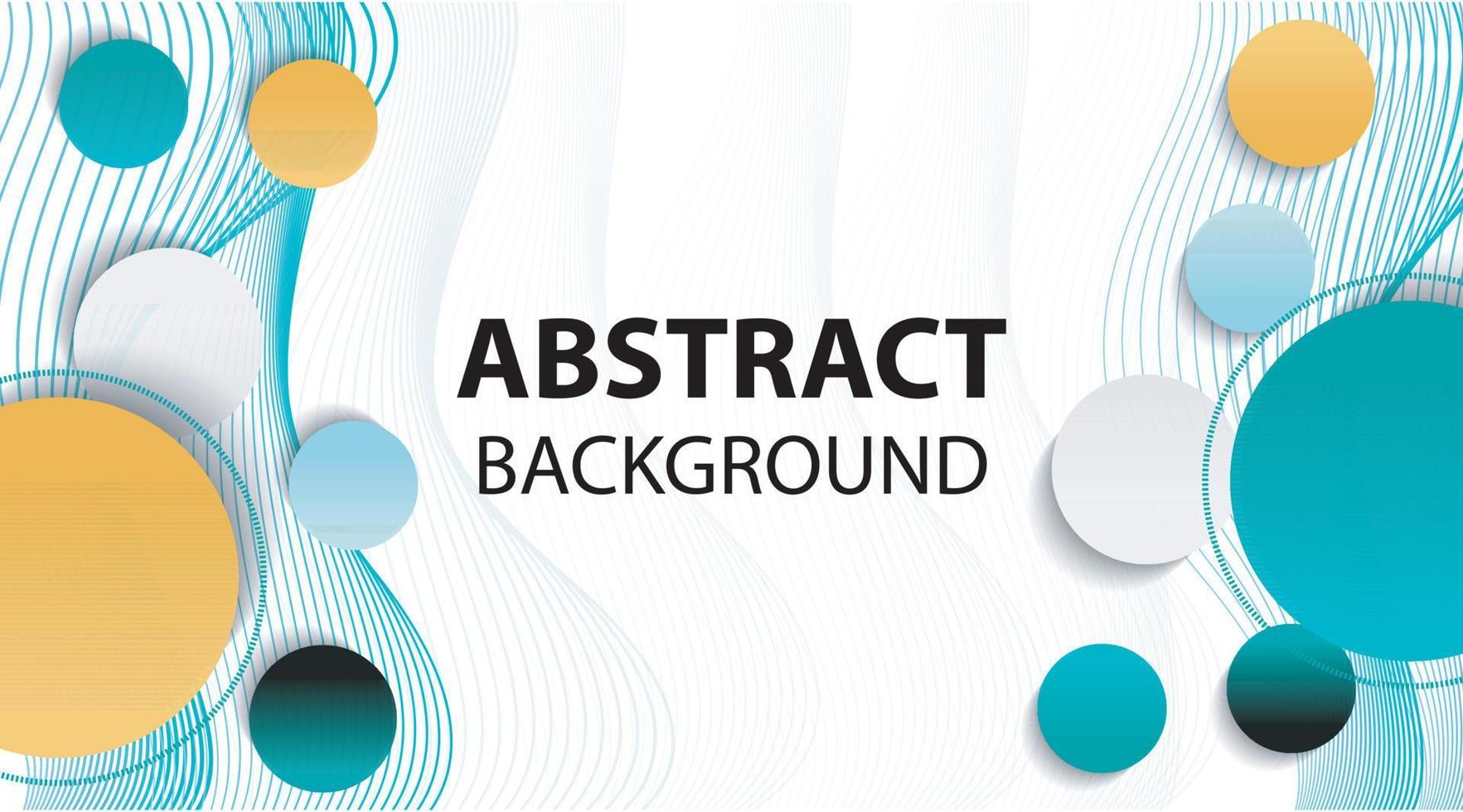 ABSTRACT
BACKGROUND