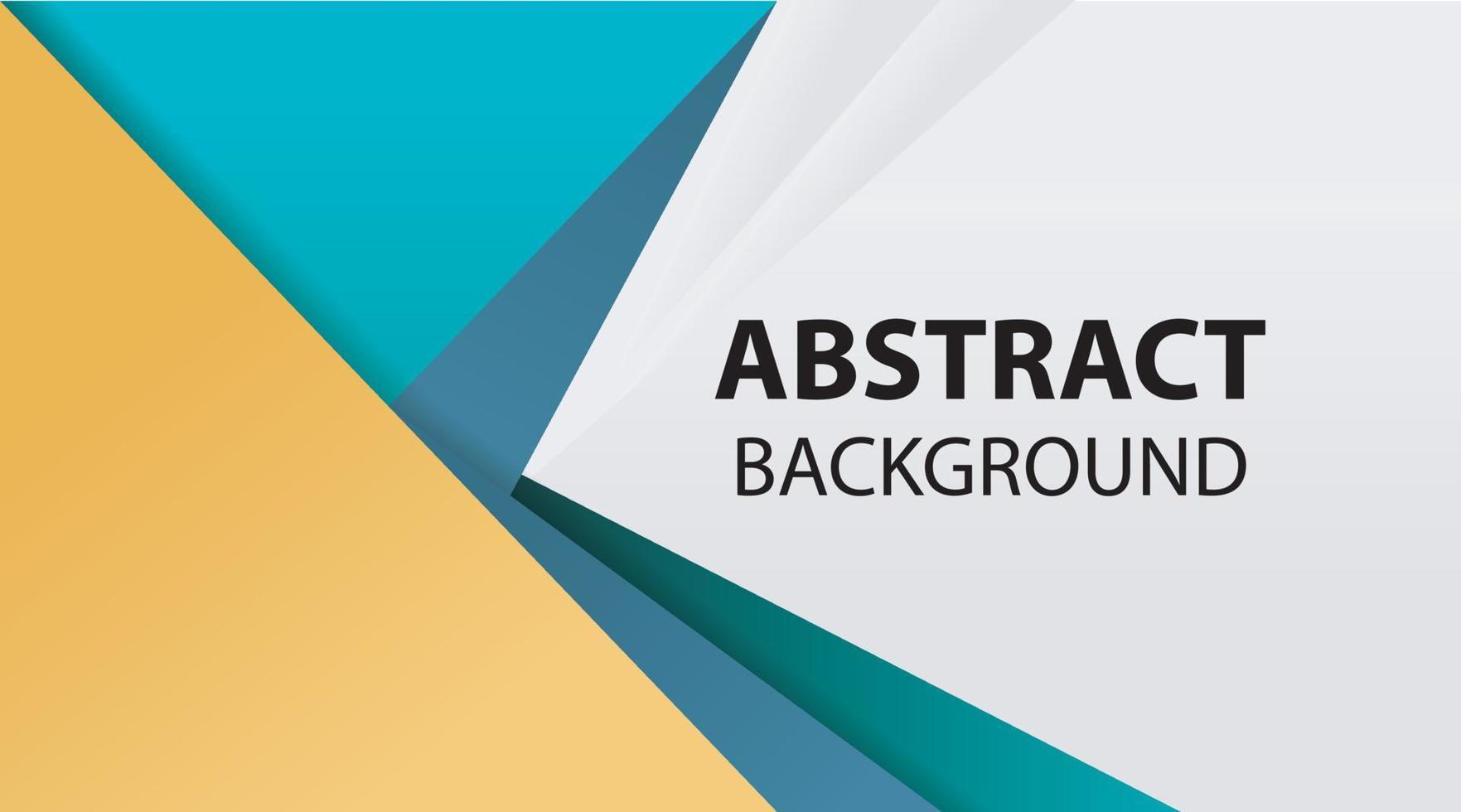 ABSTRACT
BACKGROUND