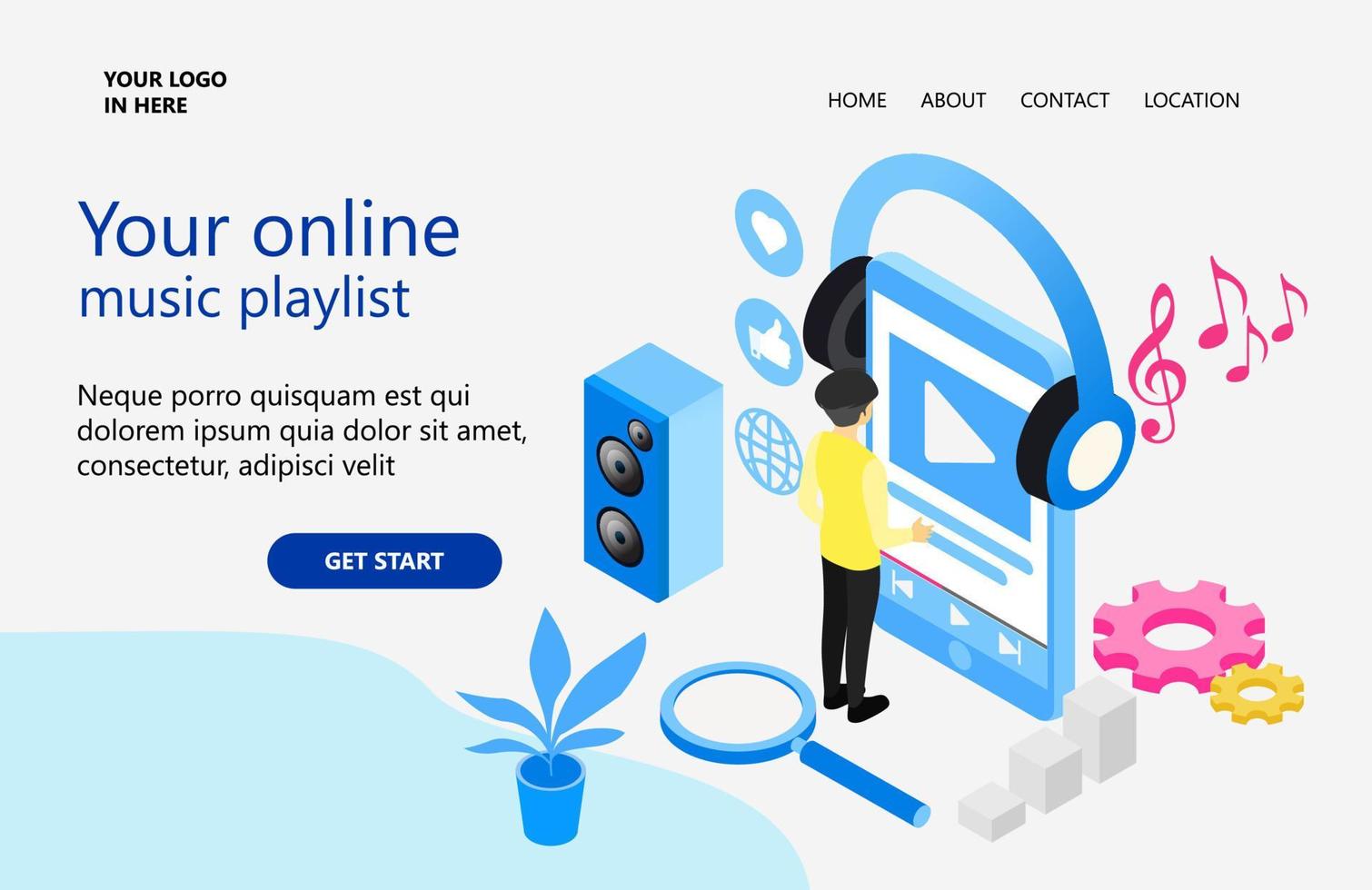 YOUR LOGO
IN HERE

HOME ABOUT CONTACT LOCATION

Your online
music playlist

Neque porro quisquam est qui dolorem ipsum quia dolor sit amet, consectetur, adipisci velit

GET START