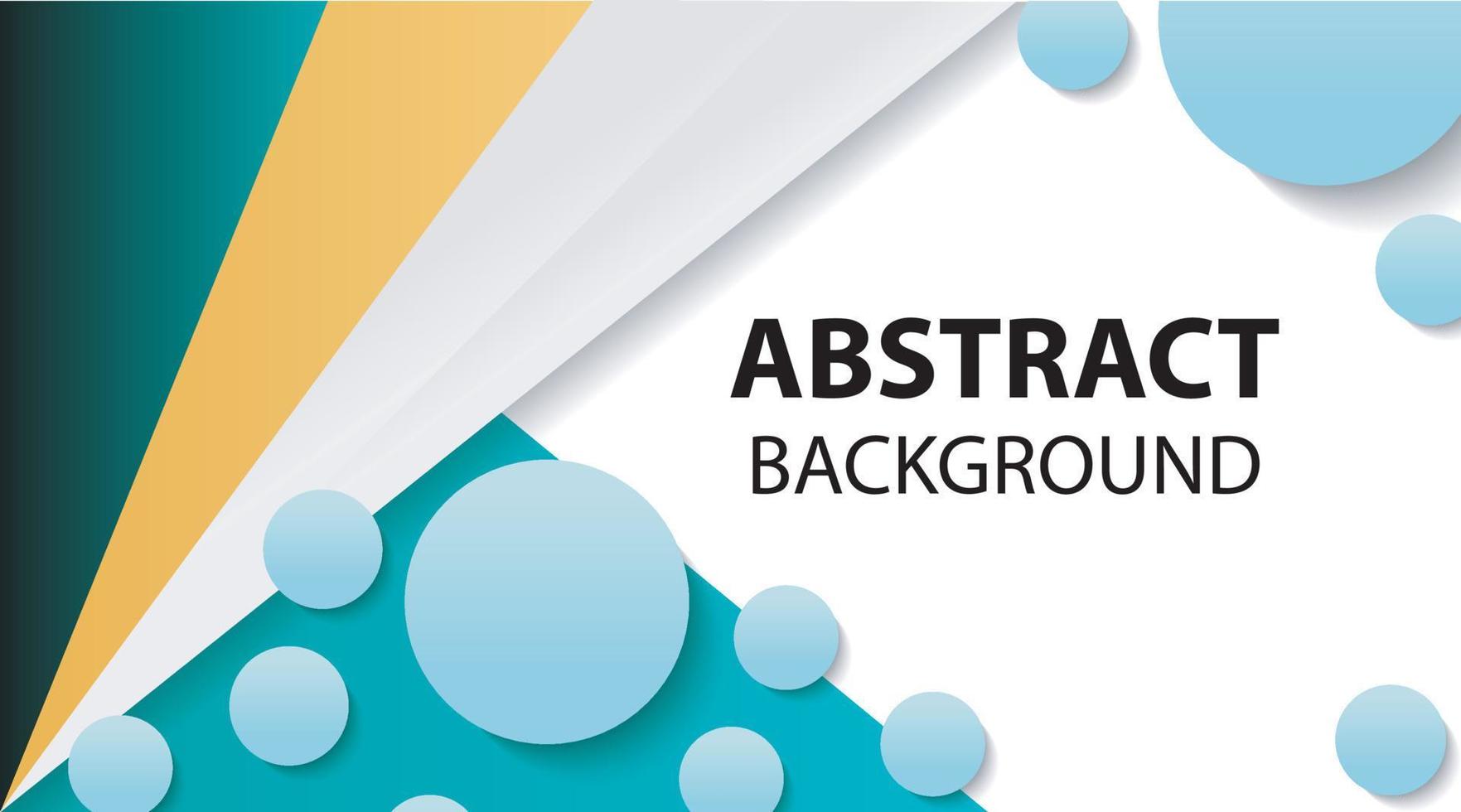 ABSTRACT
BACKGROUND