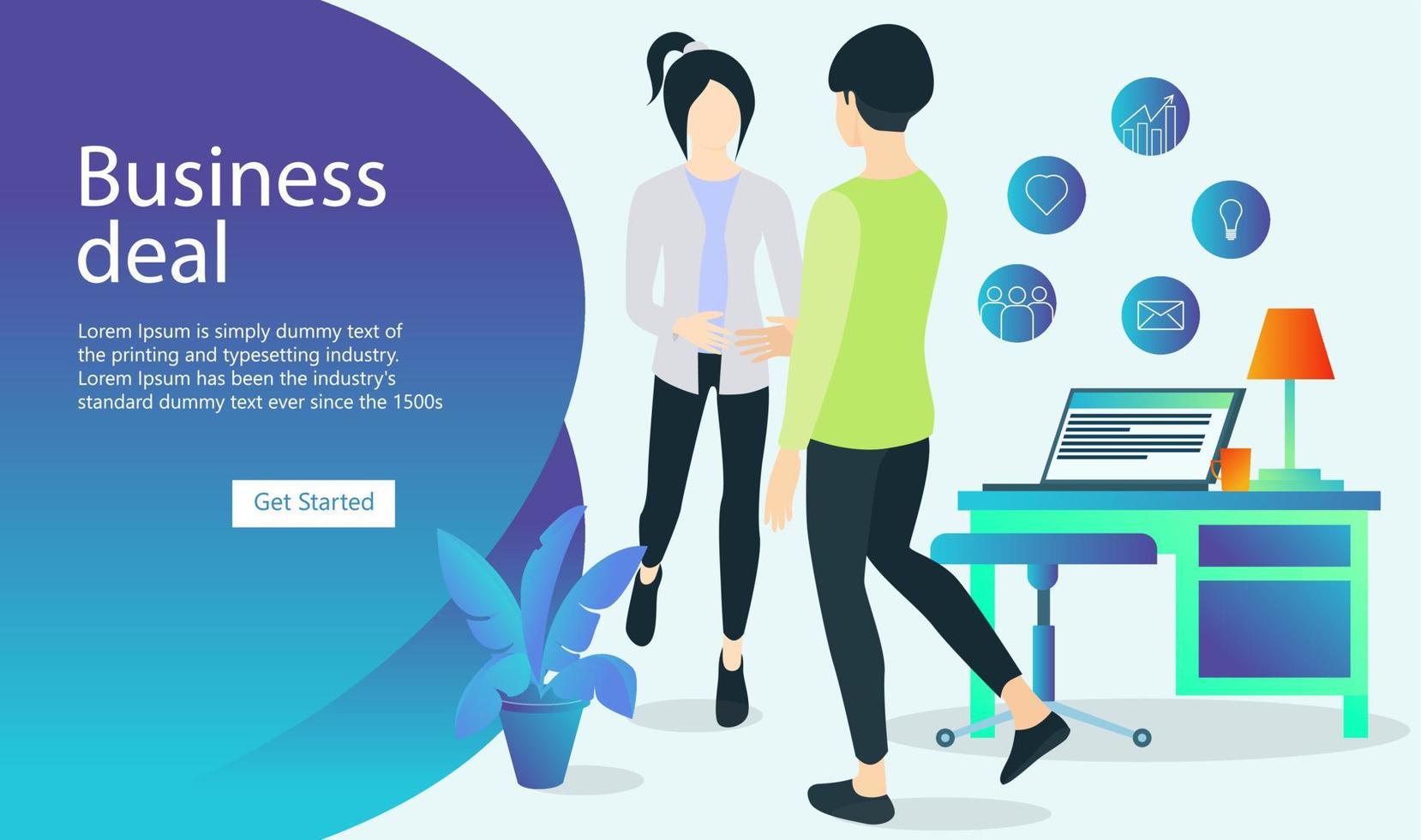 Business deal

Lorem Ipsum is simply dummy text of the printing and typesetting industry. Lorem Ipsum has been the industry's standard dummy text ever since the 1500s

Get Started