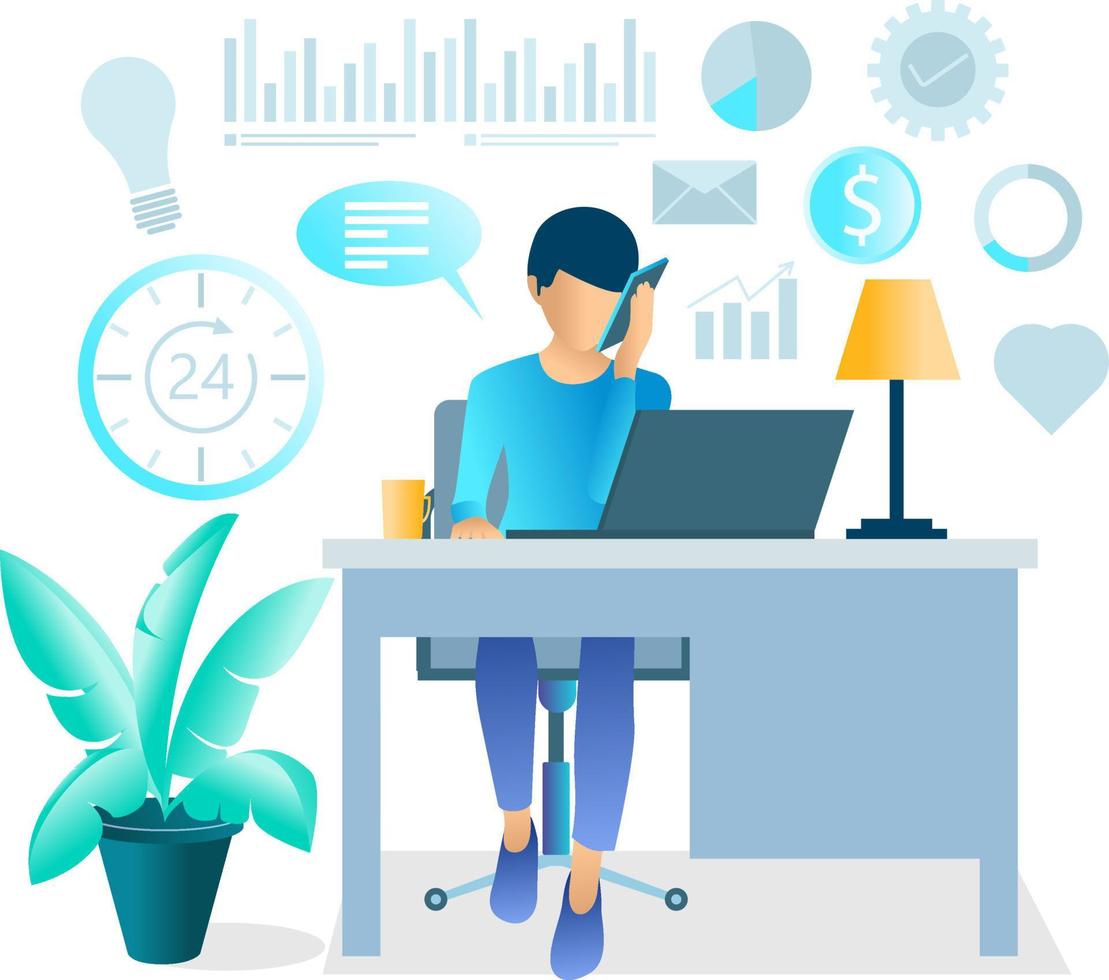 24
$