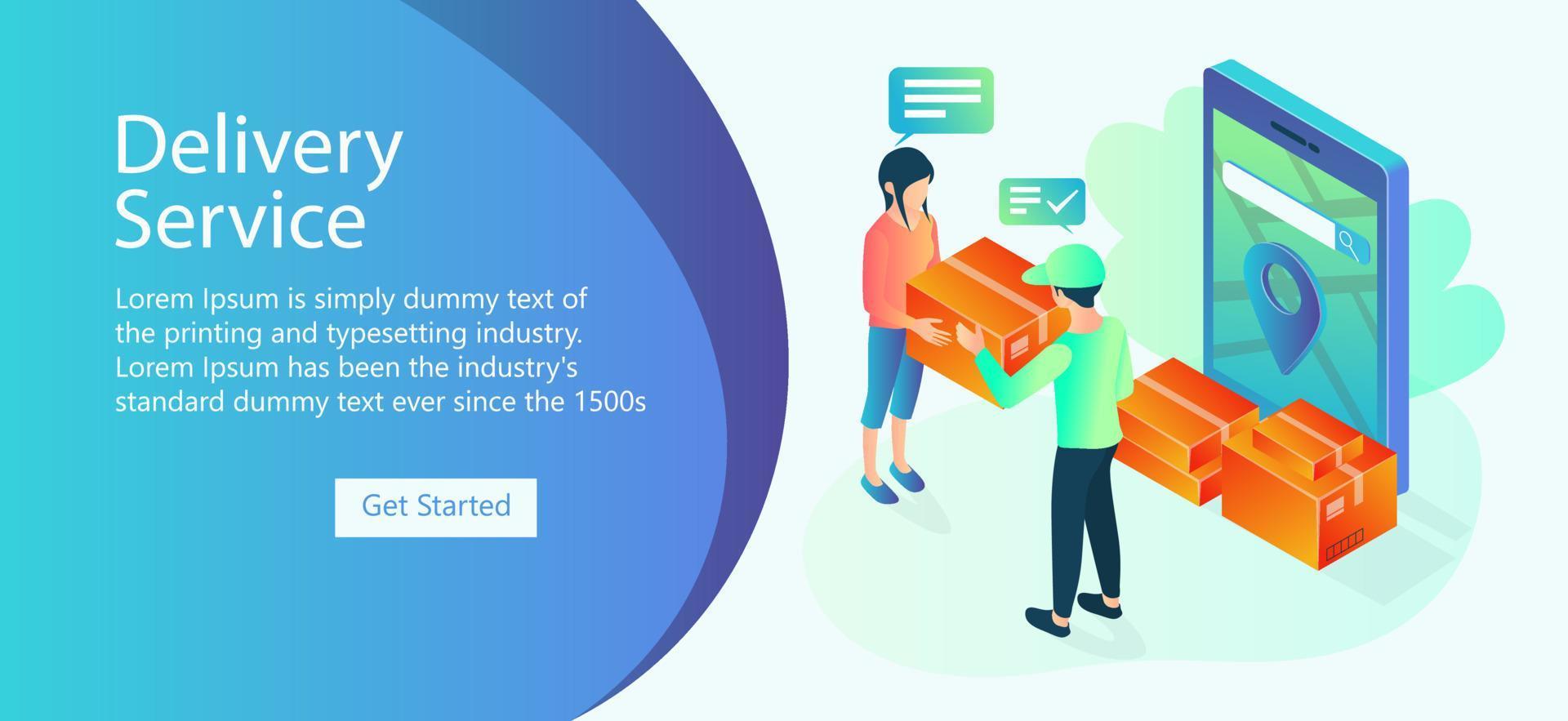 Delivery Service

Lorem Ipsum is simply dummy text of the printing and typesetting industry. Lorem Ipsum has been the industry's standard dummy text ever since the 1500s

Get Started