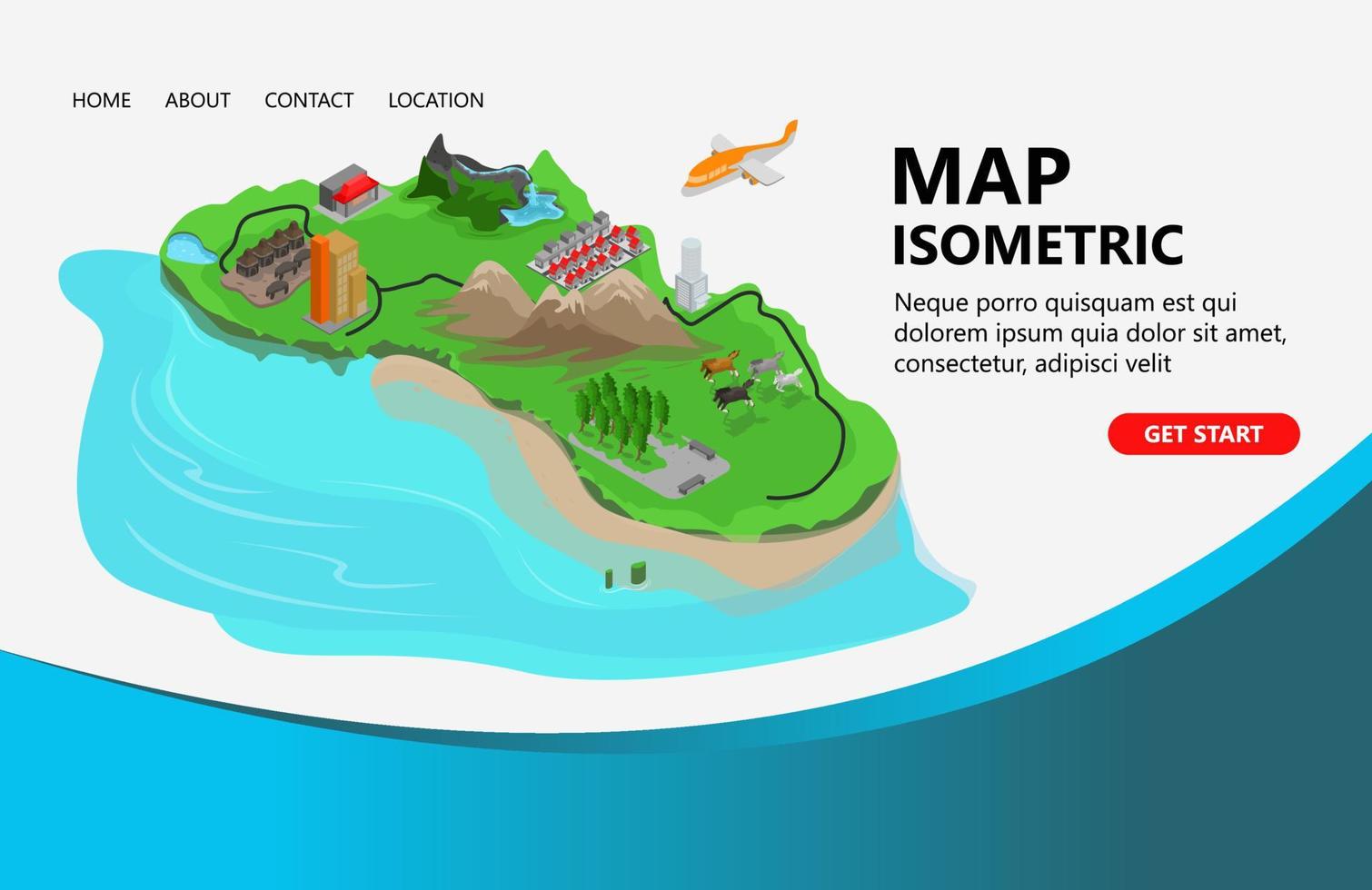 HOME ABOUT CONTACT LOCATION

MAP
ISOMETRIC

Neque porro quisquam est qui dolorem ipsum quia dolor sit amet, consectetur, adipisci velit

GET START