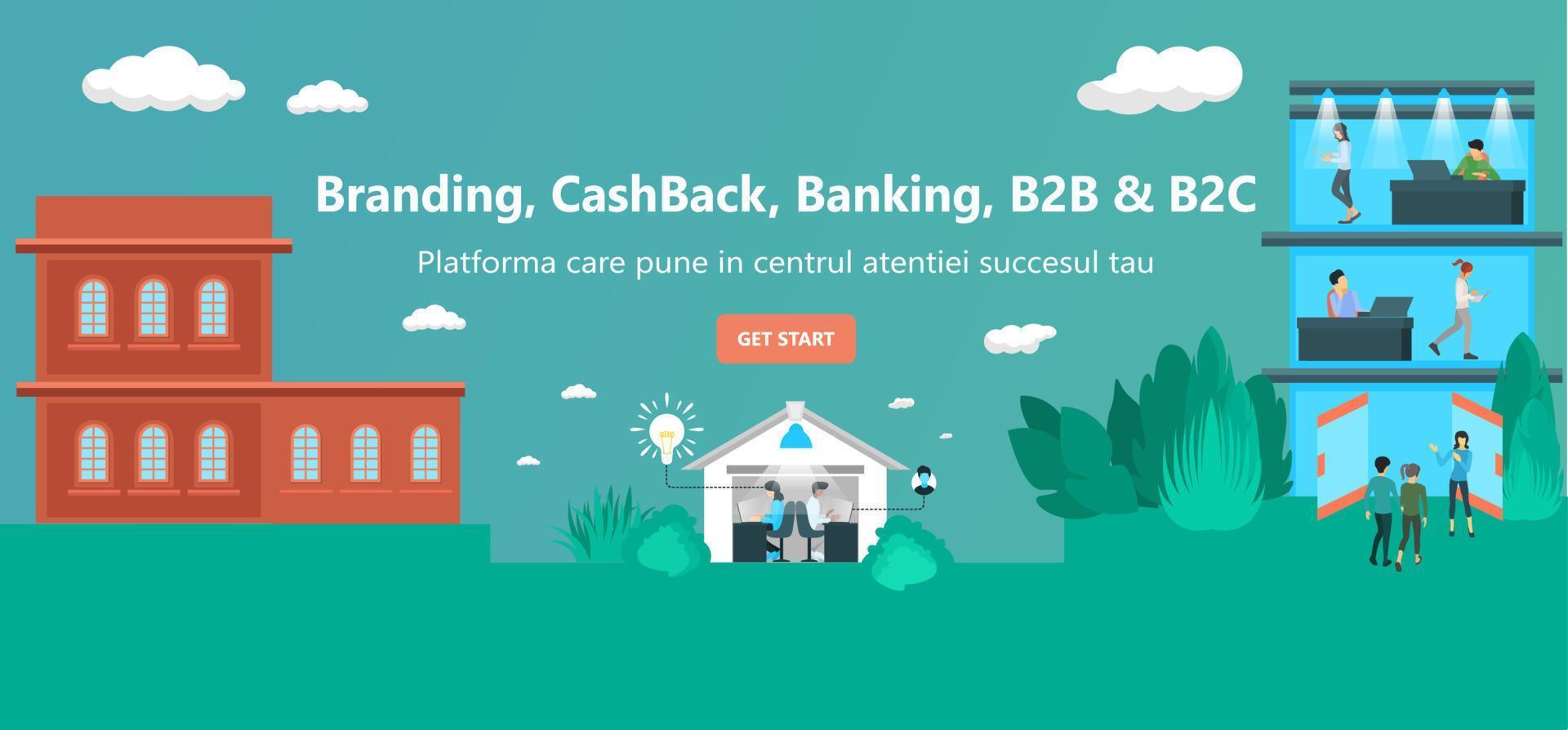 Branding, CashBack, Banking, B2B & B2C

Platforma care pune in centrul atentiei succesul tau

GET START