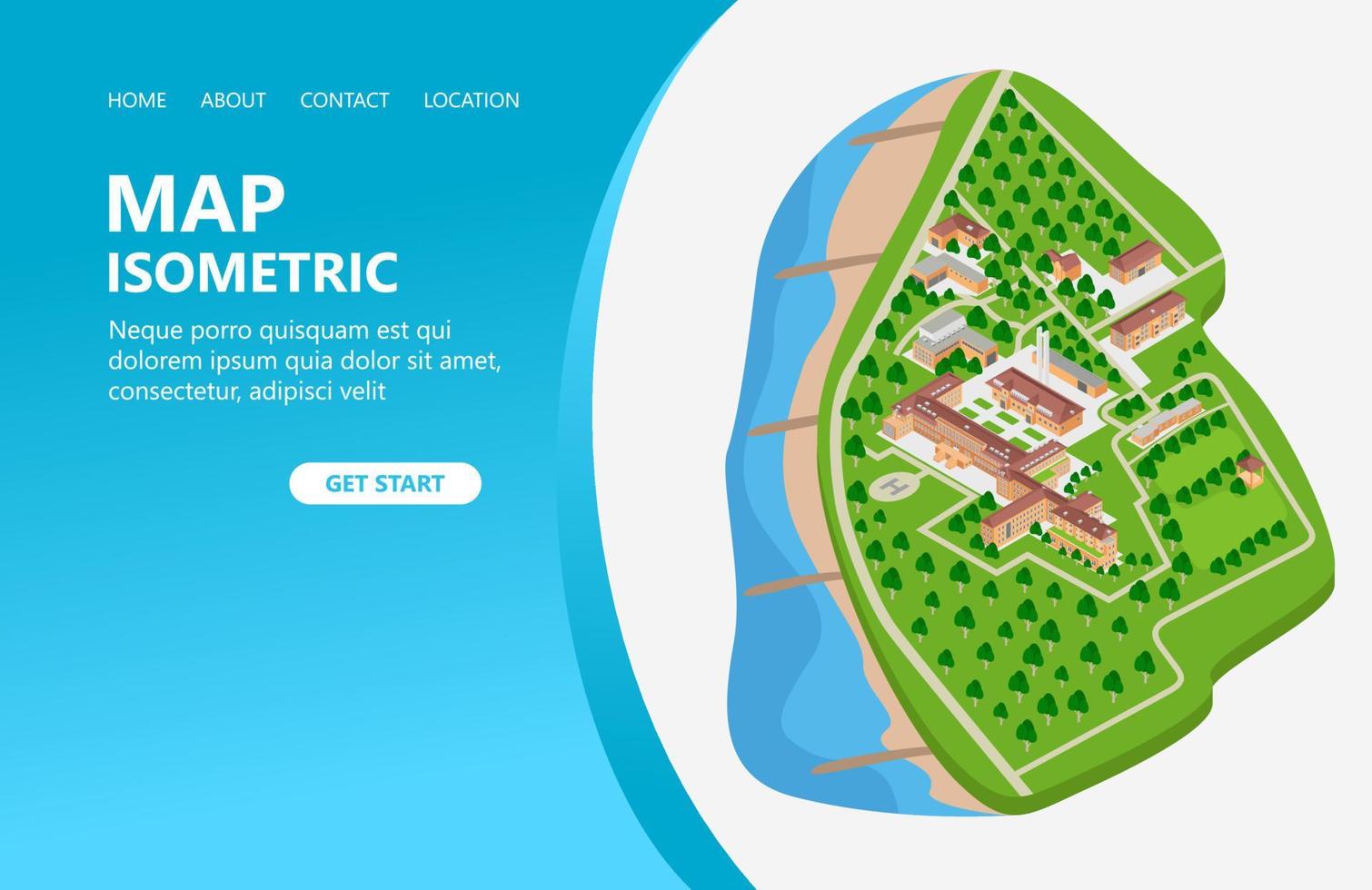 HOME ABOUT CONTACT LOCATION

MAP
ISOMETRIC

Neque porro quisquam est qui dolorem ipsum quia dolor sit amet, consectetur, adipisci velit

GET START

H