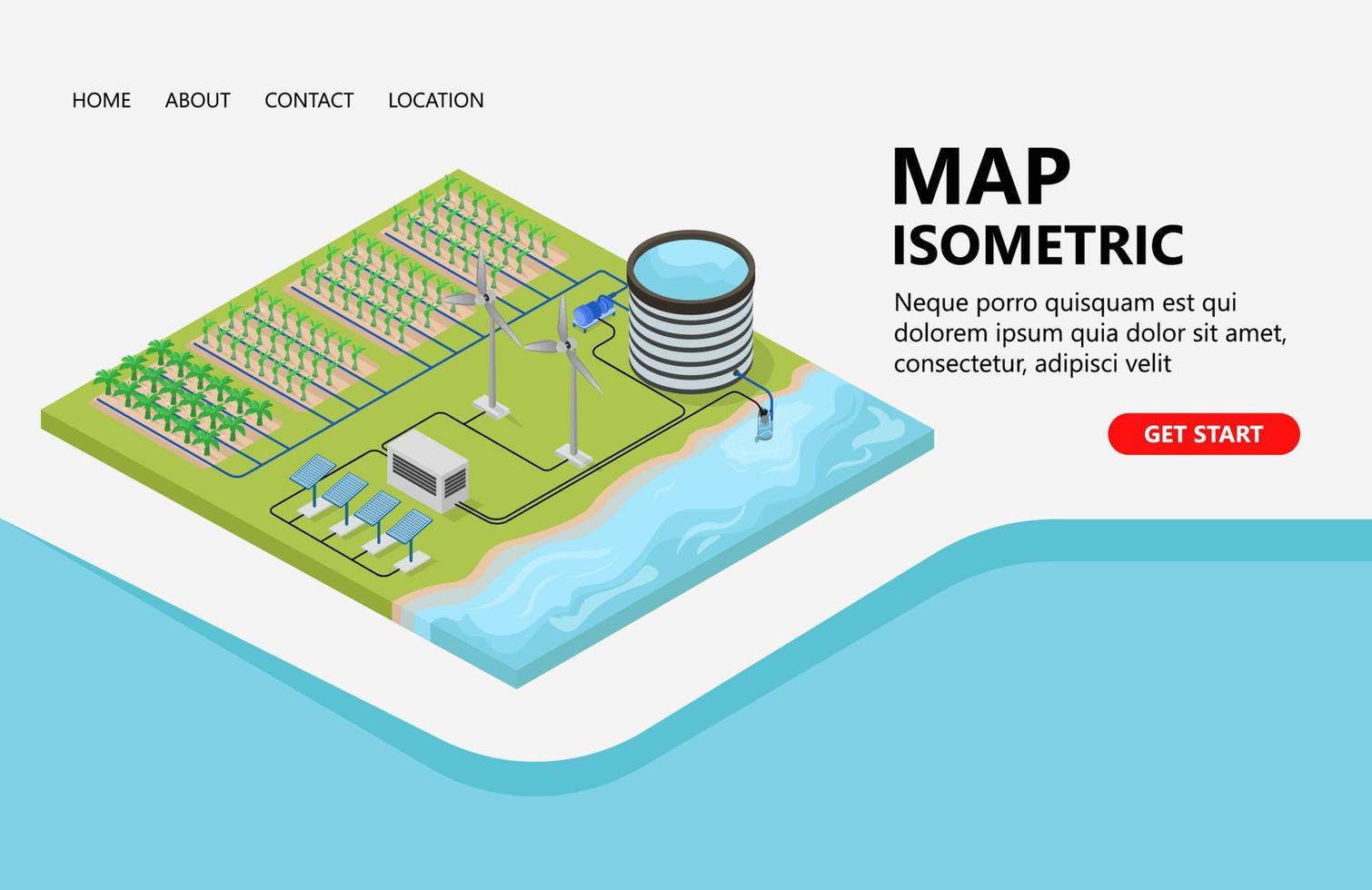 HOME ABOUT CONTACT LOCATION

MAP
ISOMETRIC

Neque porro quisquam est qui dolorem ipsum quia dolor sit amet, consectetur, adipisci velit

GET START