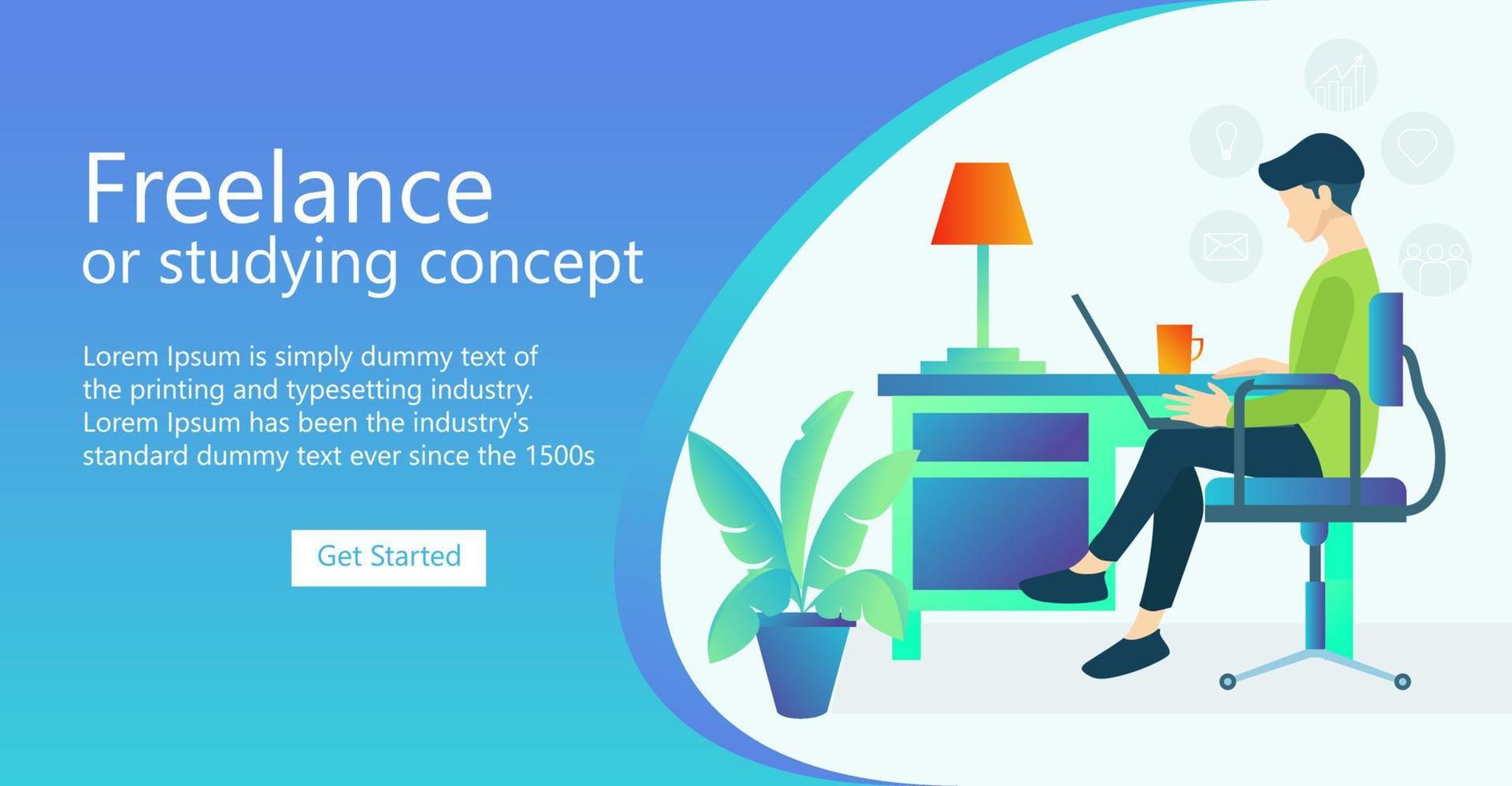 Freelance
or studying concept

Lorem Ipsum is simply dummy text of the printing and typesetting industry. Lorem Ipsum has been the industry's standard dummy text ever since the 1500s

Get Started