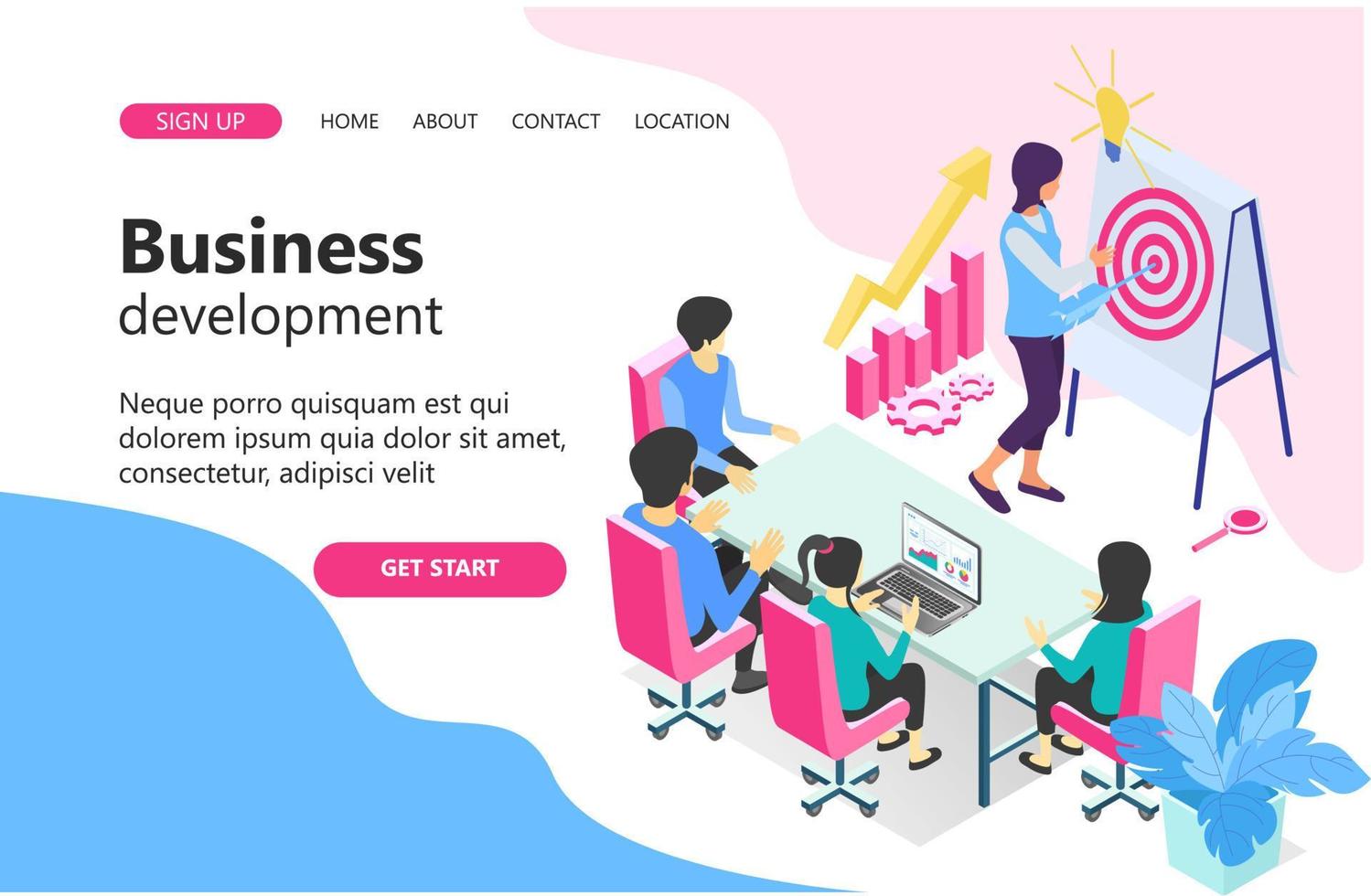 SIGN UP HOME ABOUT CONTACT LOCATION

Business
development

Neque porro quisquam est qui dolorem ipsum quia dolor sit amet, consectetur, adipisci velit

GET START