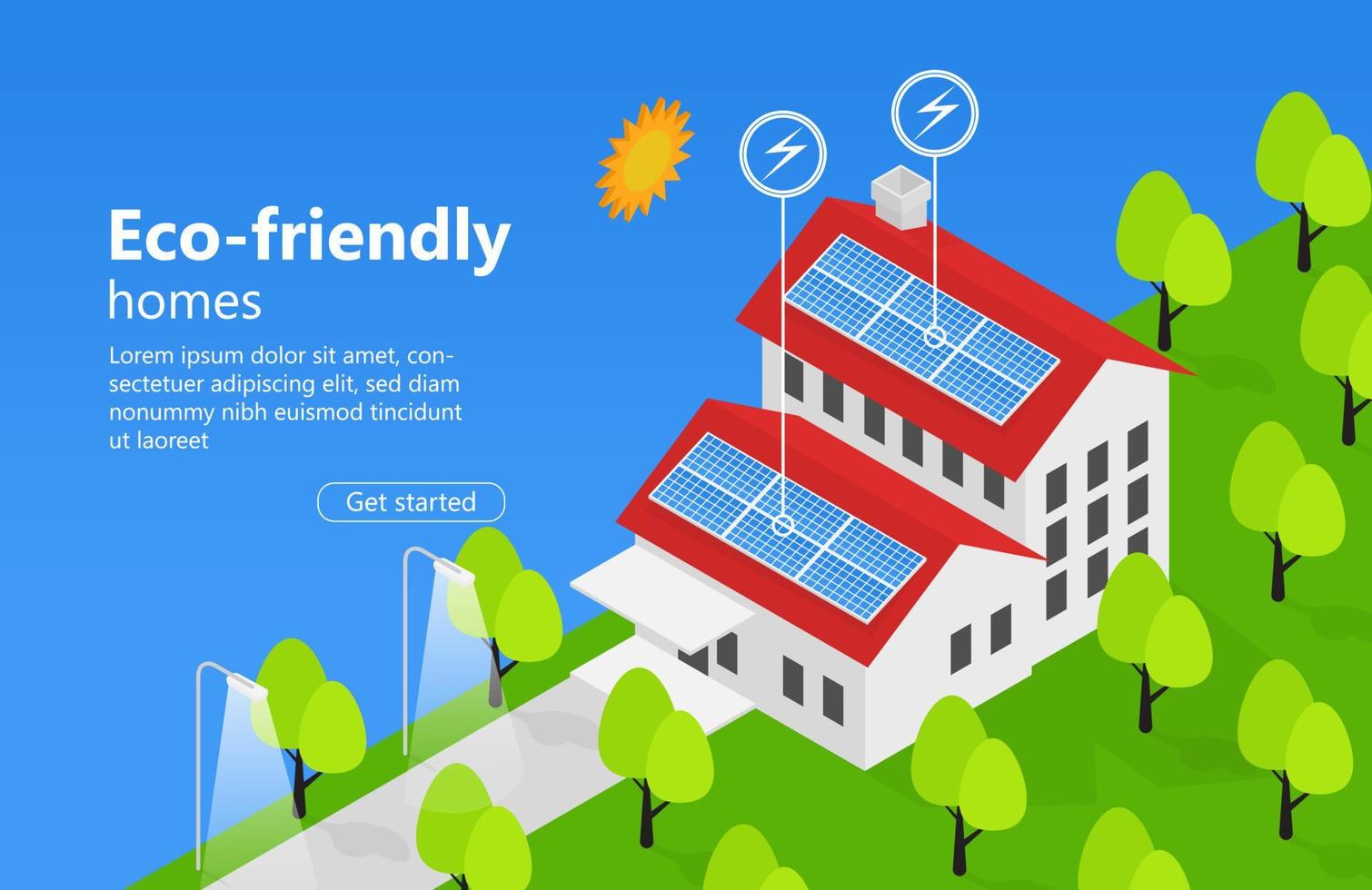 Eco-friendly
homes

Lorem ipsum dolor sit amet, consectetuer adipiscing elit, sed diam nonummy nibh euismod tincidunt ut laoreet

Get started