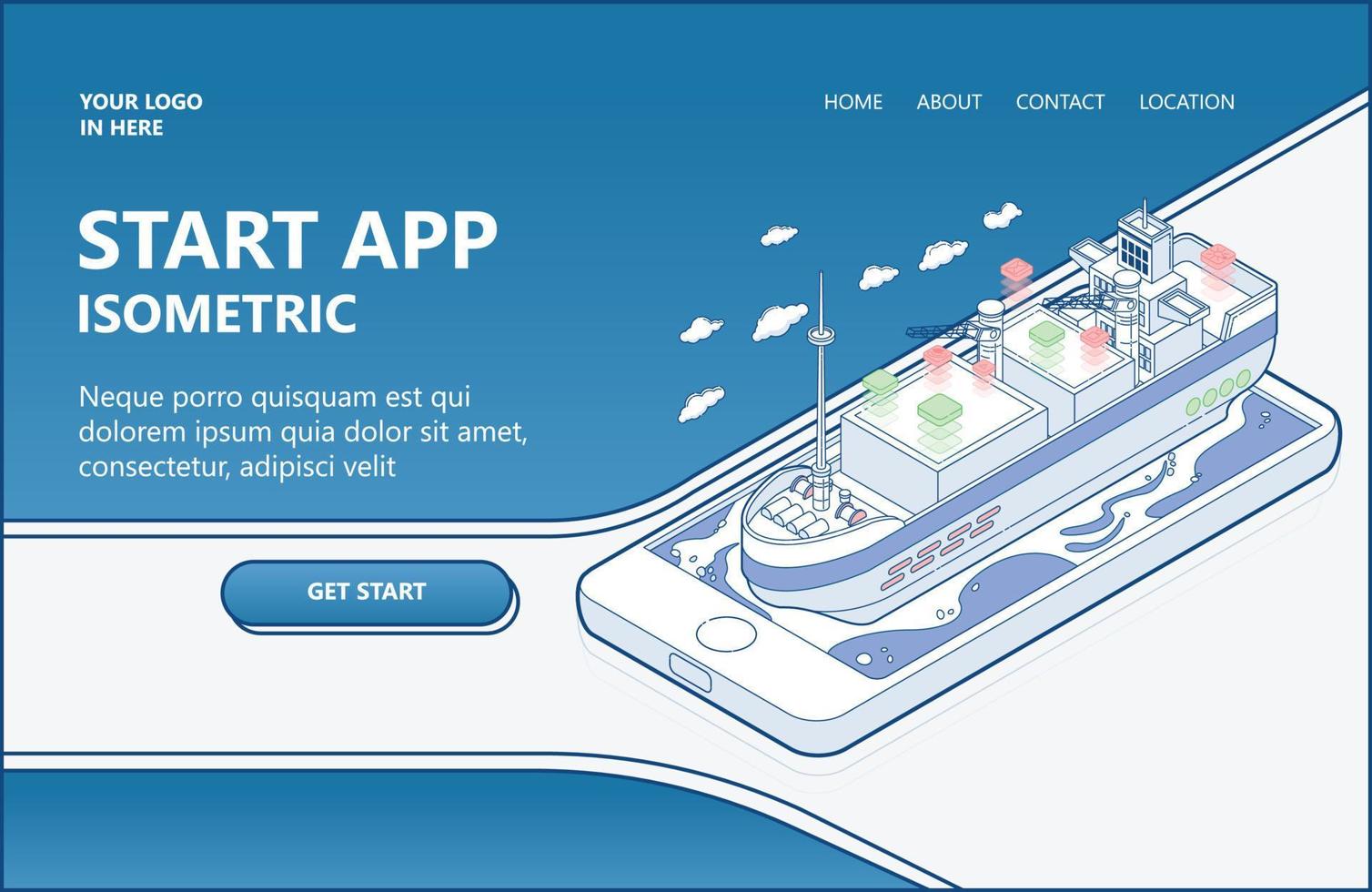 YOUR LOGO
IN HERE

HOME ABOUT CONTACT LOCATION

START APP
ISOMETRIC

Neque porro quisquam est qui dolorem ipsum quia dolor sit amet, consectetur, adipisci velit

GET START