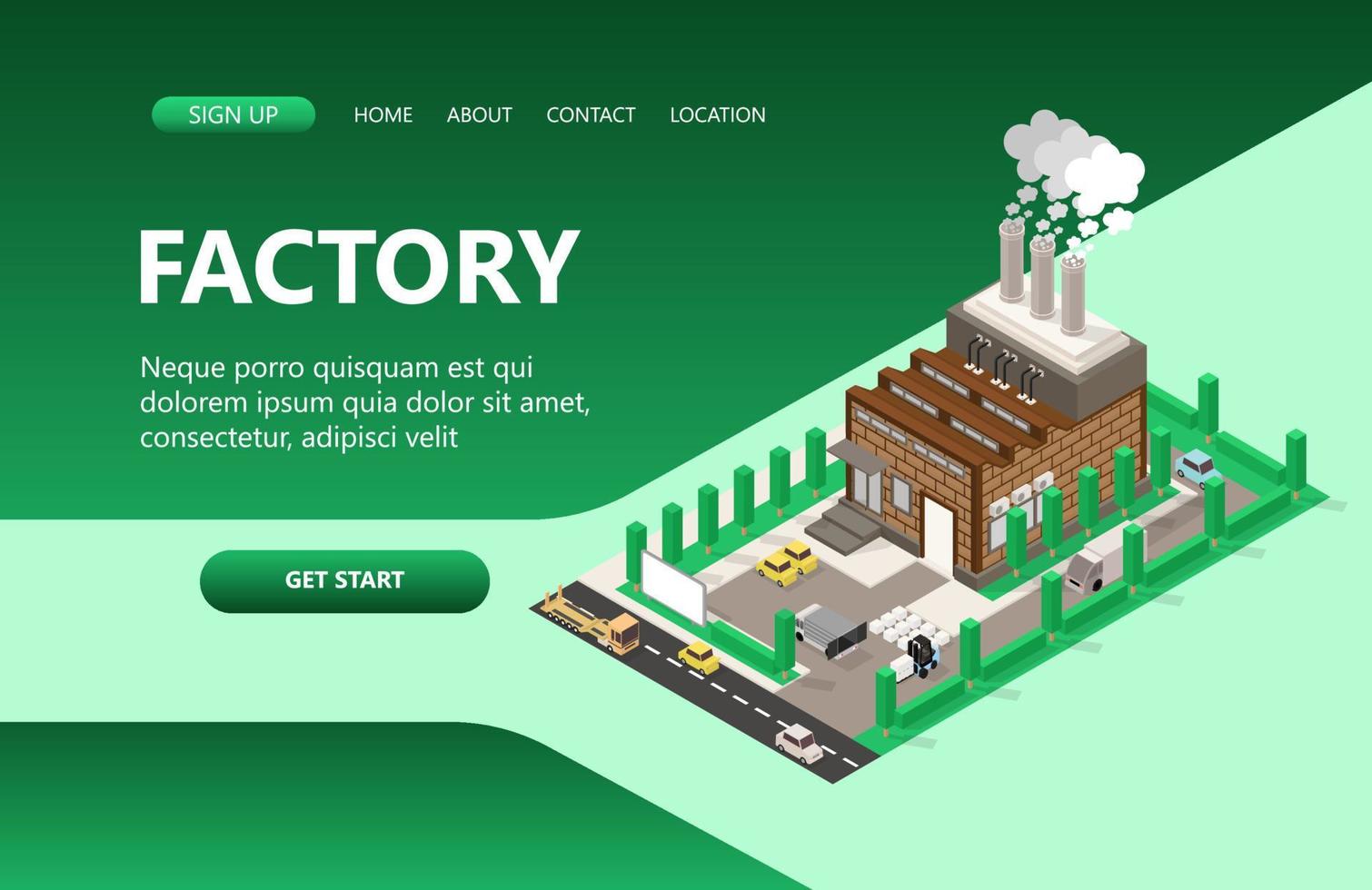 SIGN UP HOME ABOUT CONTACT LOCATION

FACTORY

Neque porro quisquam est qui dolorem ipsum quia dolor sit amet, consectetur, adipisci velit

GET START