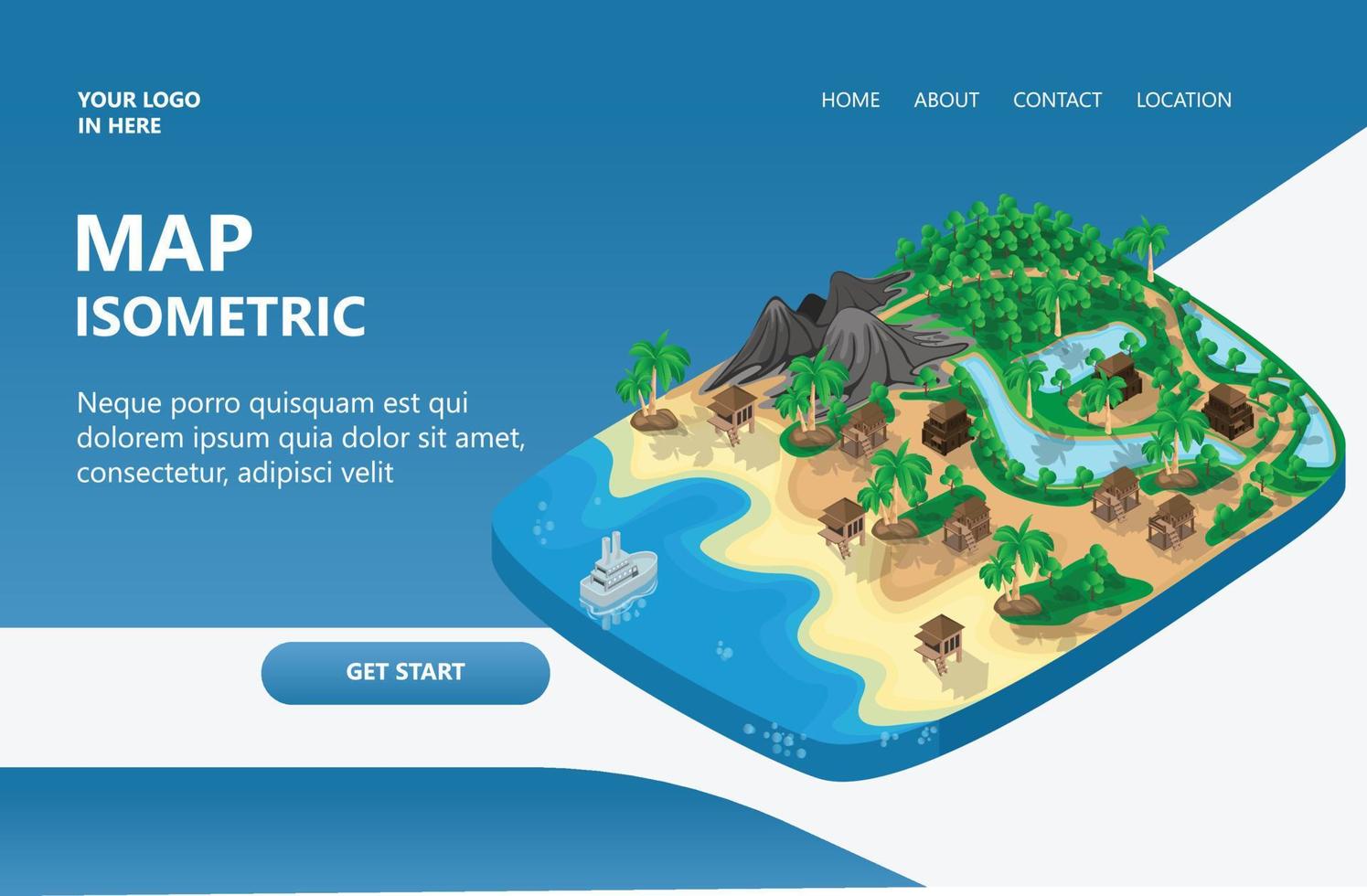 YOUR LOGO
IN HERE

HOME ABOUT CONTACT LOCATION

MAP
ISOMETRIC

Neque porro quisquam est qui dolorem ipsum quia dolor sit amet, consectetur, adipisci velit

GET START