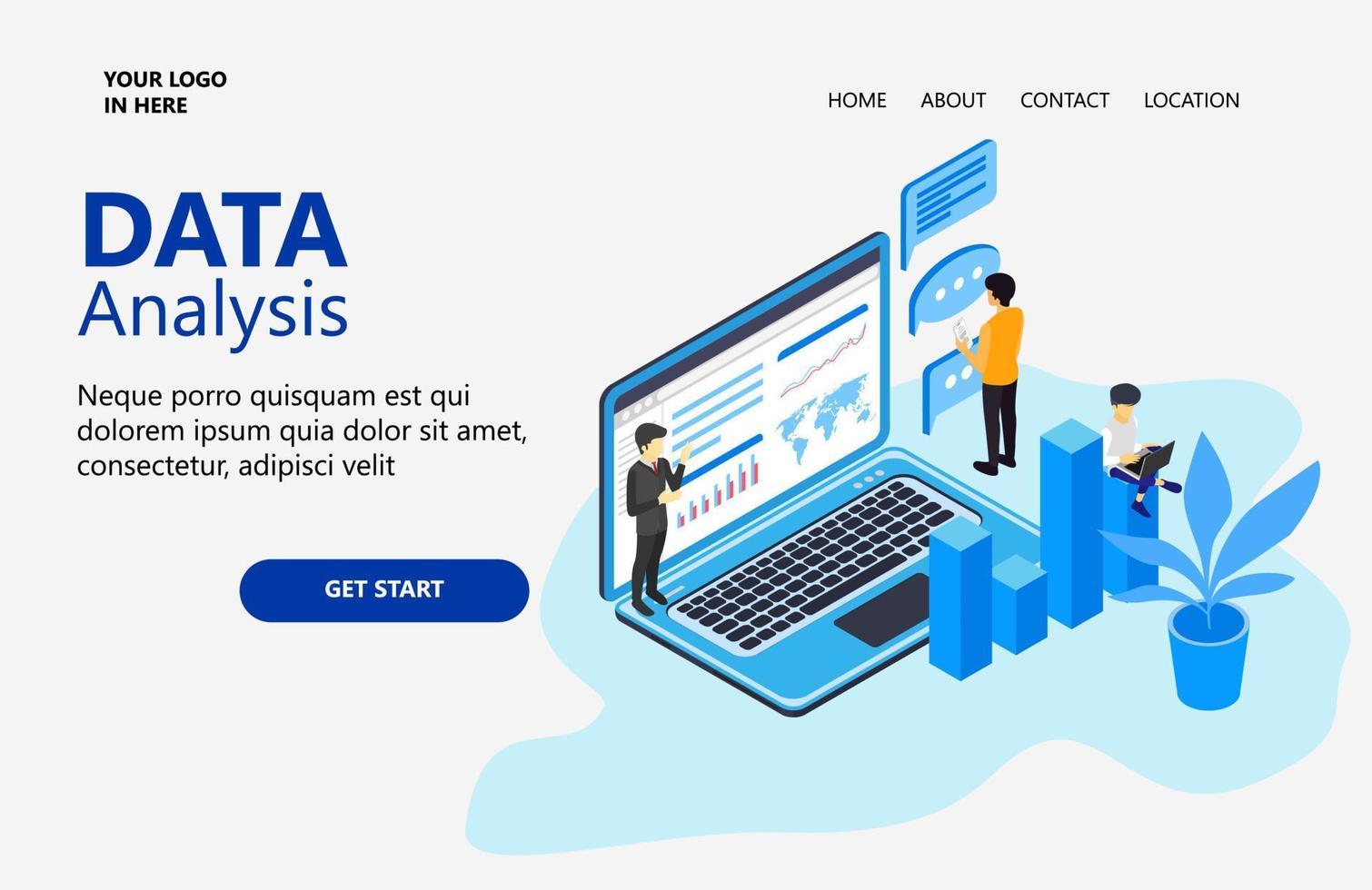 YOUR LOGO
IN HERE

HOME ABOUT CONTACT LOCATION

DATA
Analysis

Neque porro quisquam est qui dolorem ipsum quia dolor sit amet, consectetur, adipisci velit

GET START