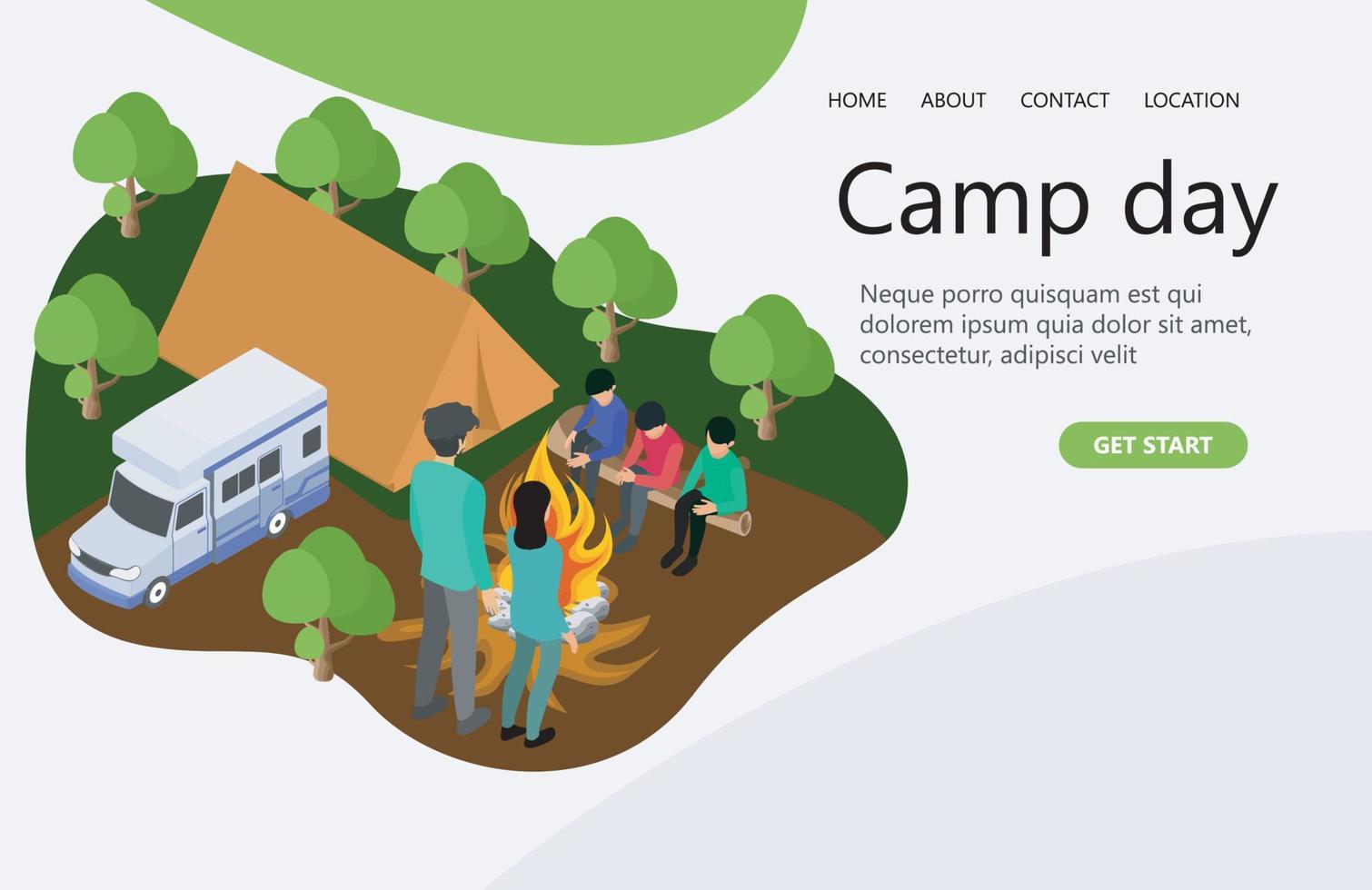 HOME ABOUT CONTACT LOCATION

Camp day

Neque porro quisquam est qui dolorem ipsum quia dolor sit amet, consectetur, adipisci velit

GET START