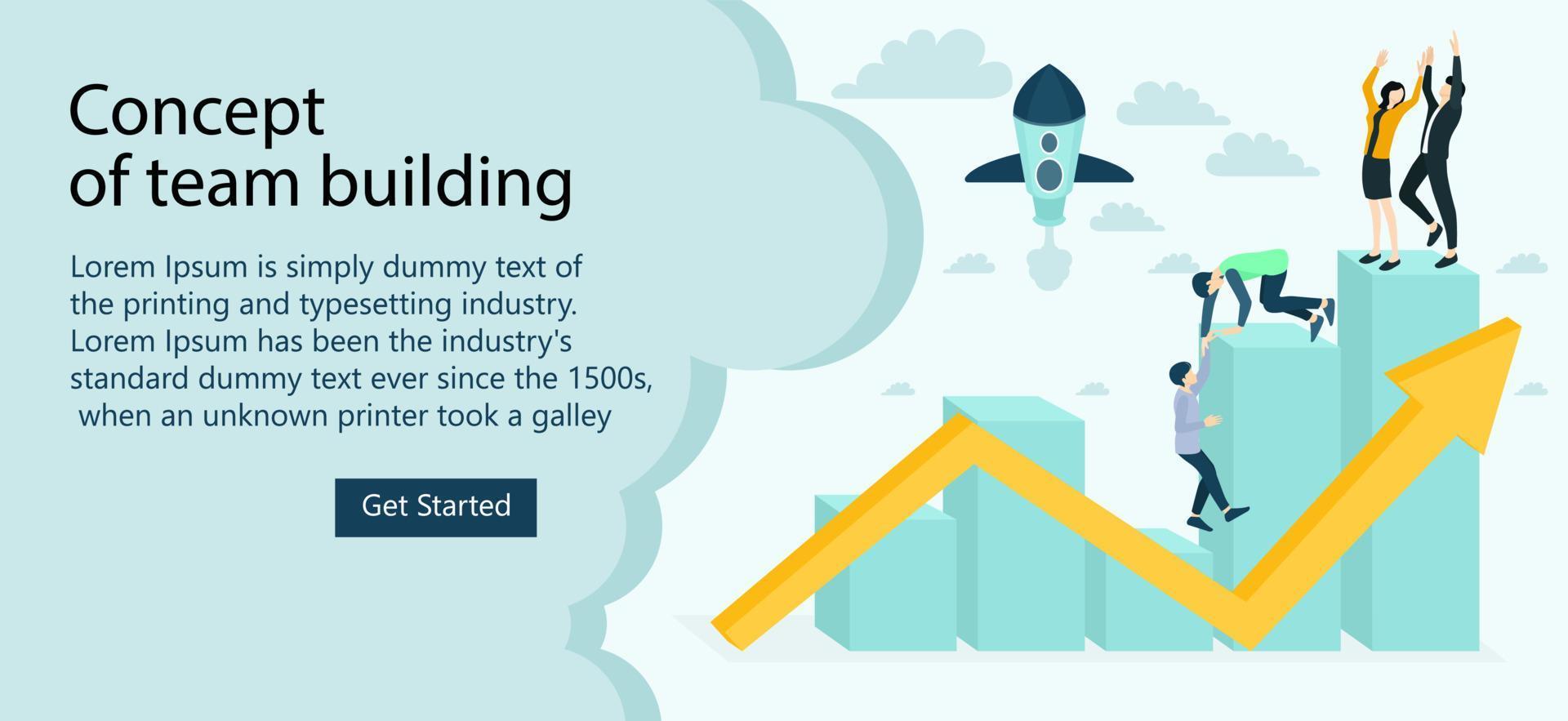 Concept
of team building

Lorem Ipsum is simply dummy text of the printing and typesetting industry. Lorem Ipsum has been the industry's standard dummy text ever since the 1500s, when an unknown printer took a galley

Get Started