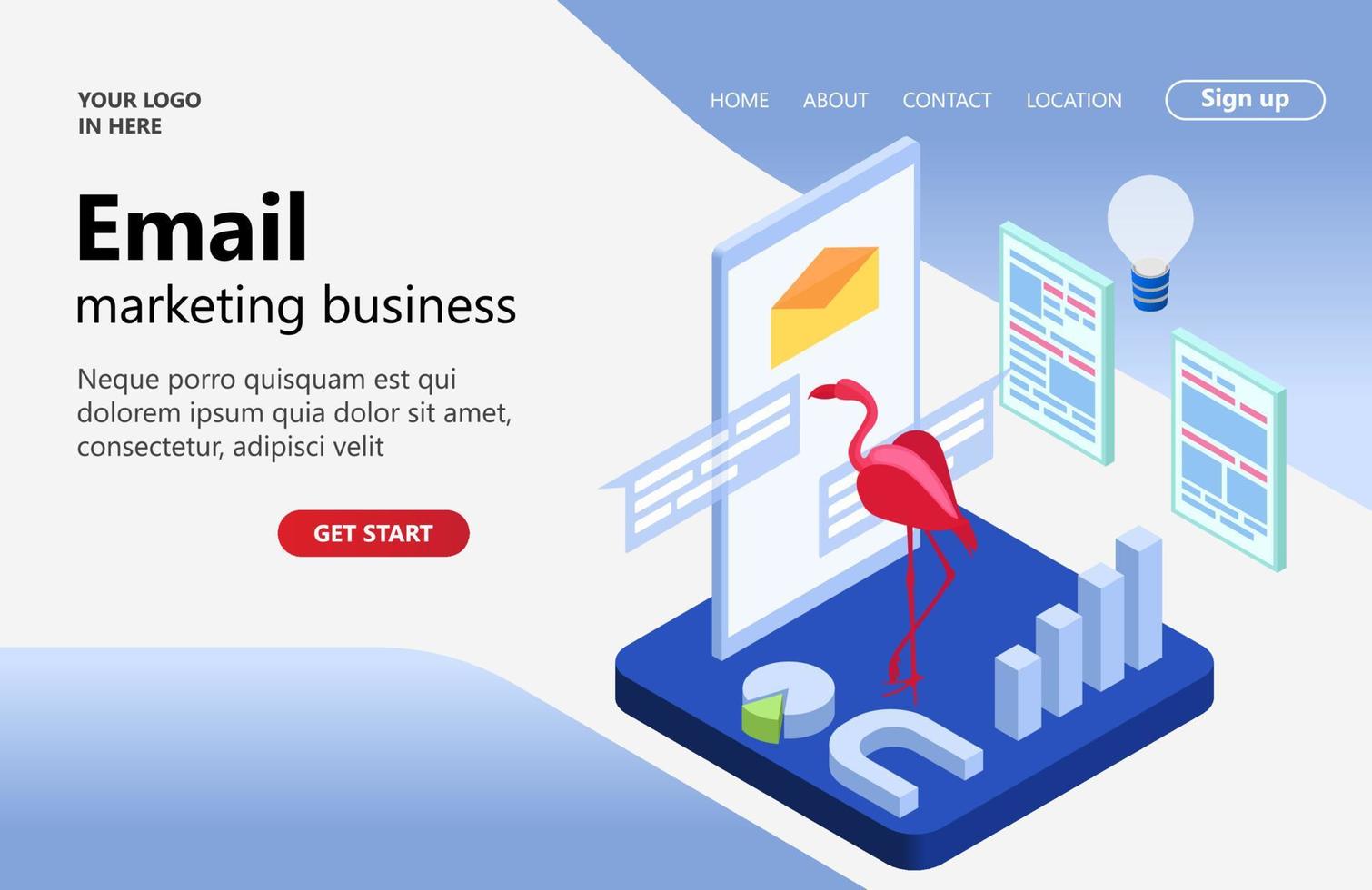 YOUR LOGO
IN HERE

HOME ABOUT CONTACT LOCATION Sign up

Email
marketing business

Neque porro quisquam est qui dolorem ipsum quia dolor sit amet, consectetur, adipisci velit

GET START