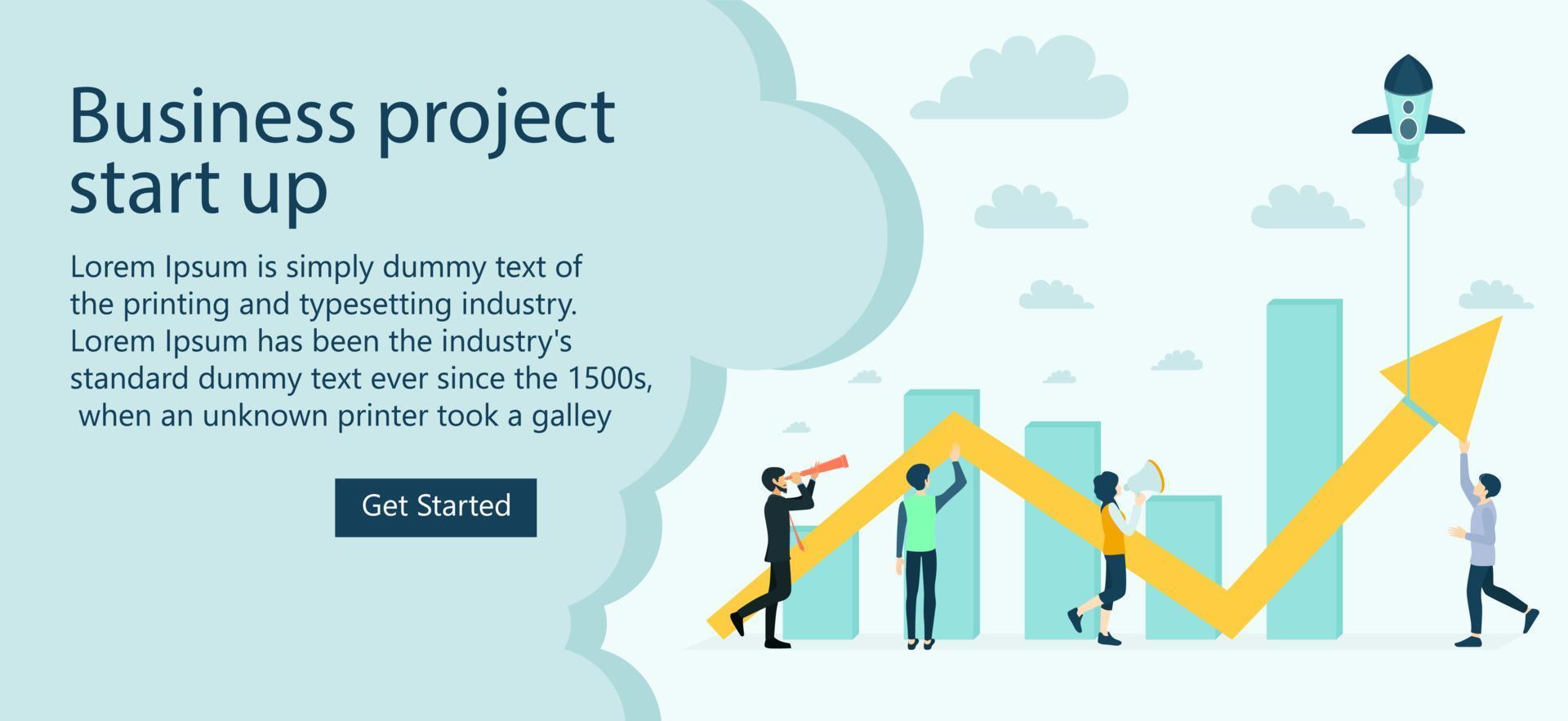 Business project start up

Lorem Ipsum is simply dummy text of the printing and typesetting industry. Lorem Ipsum has been the industry's standard dummy text ever since the 1500s, when an unknown printer took a galley

Get Started