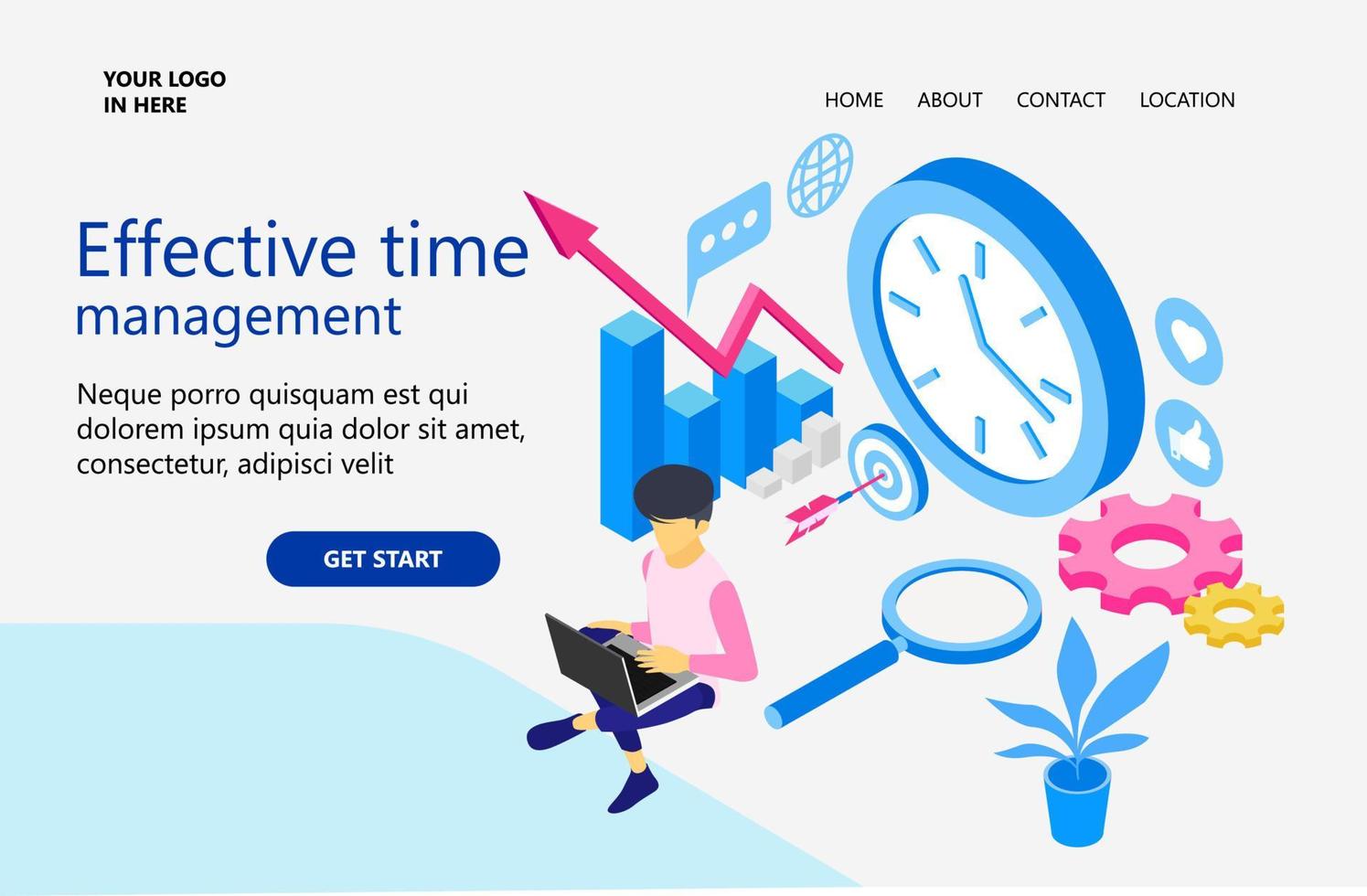 YOUR LOGO
IN HERE

HOME ABOUT CONTACT LOCATION

Effective time
management

Neque porro quisquam est qui dolorem ipsum quia dolor sit amet, consectetur, adipisci velit

GET START