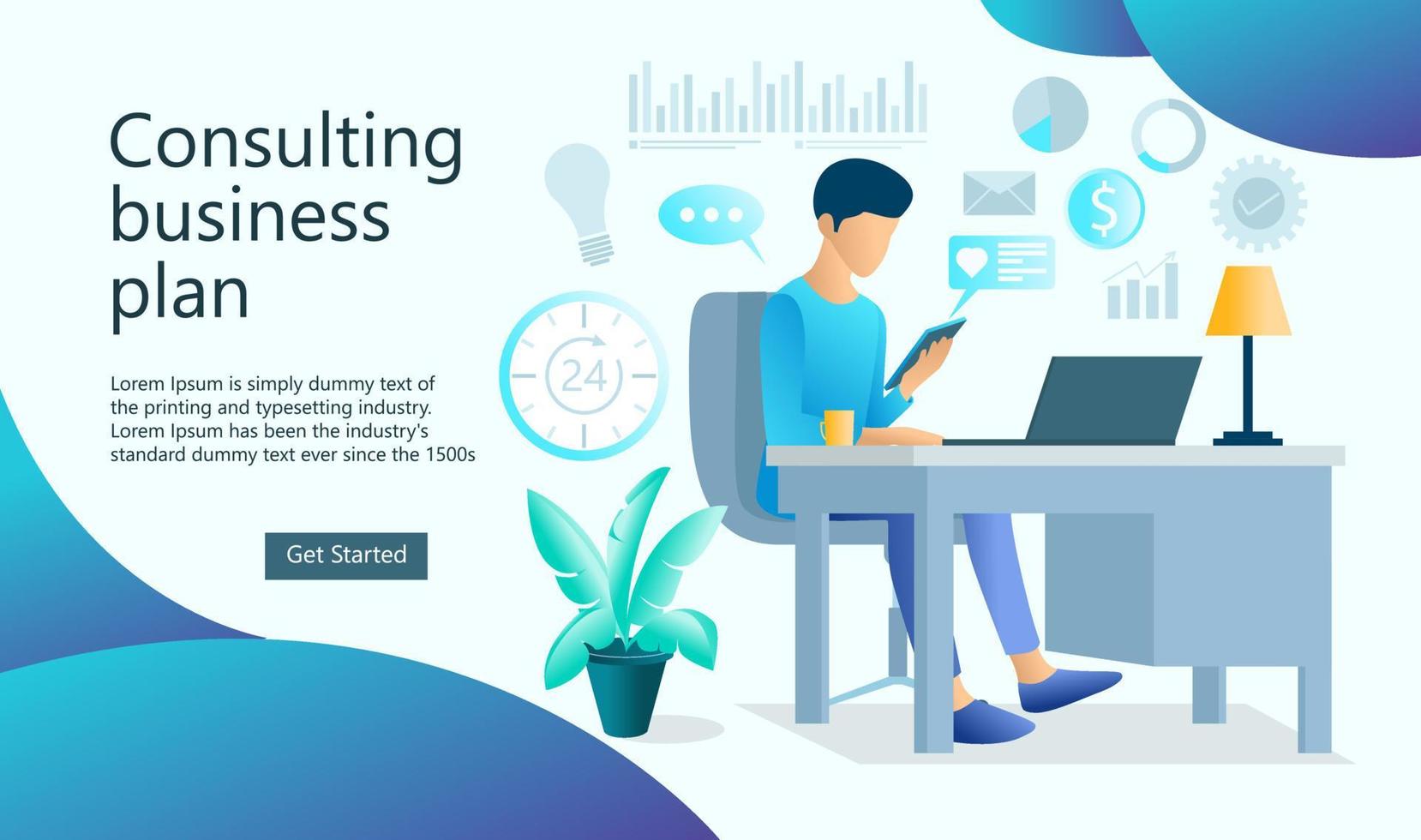 Consulting business plan

Lorem Ipsum is simply dummy text of the printing and typesetting industry. Lorem Ipsum has been the industry's standard dummy text ever since the 1500s

Get Started

24

$