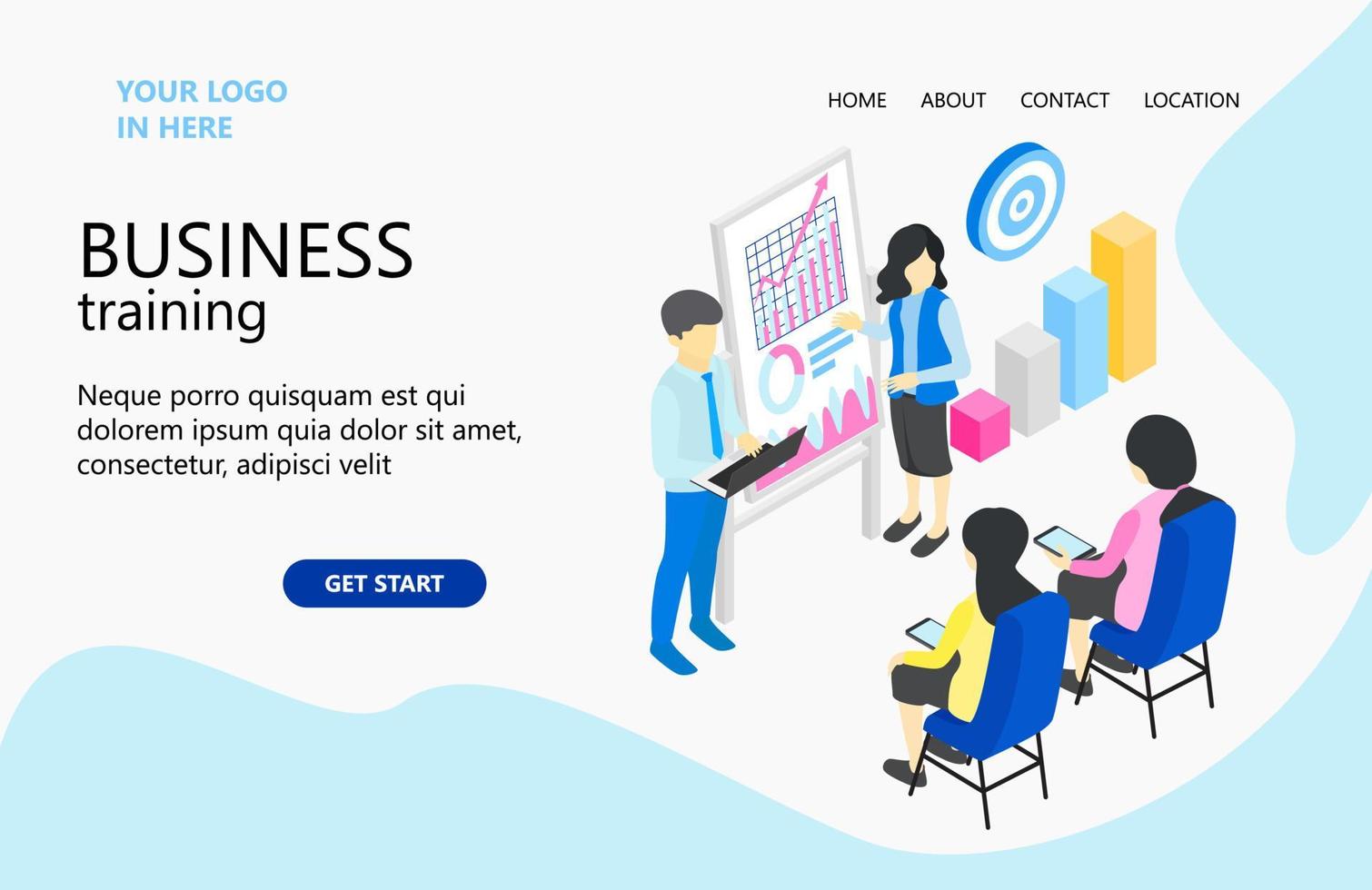 YOUR LOGO
IN HERE

HOME ABOUT CONTACT LOCATION

BUSINESS
training

Neque porro quisquam est qui dolorem ipsum quia dolor sit amet, consectetur, adipisci velit

GET START