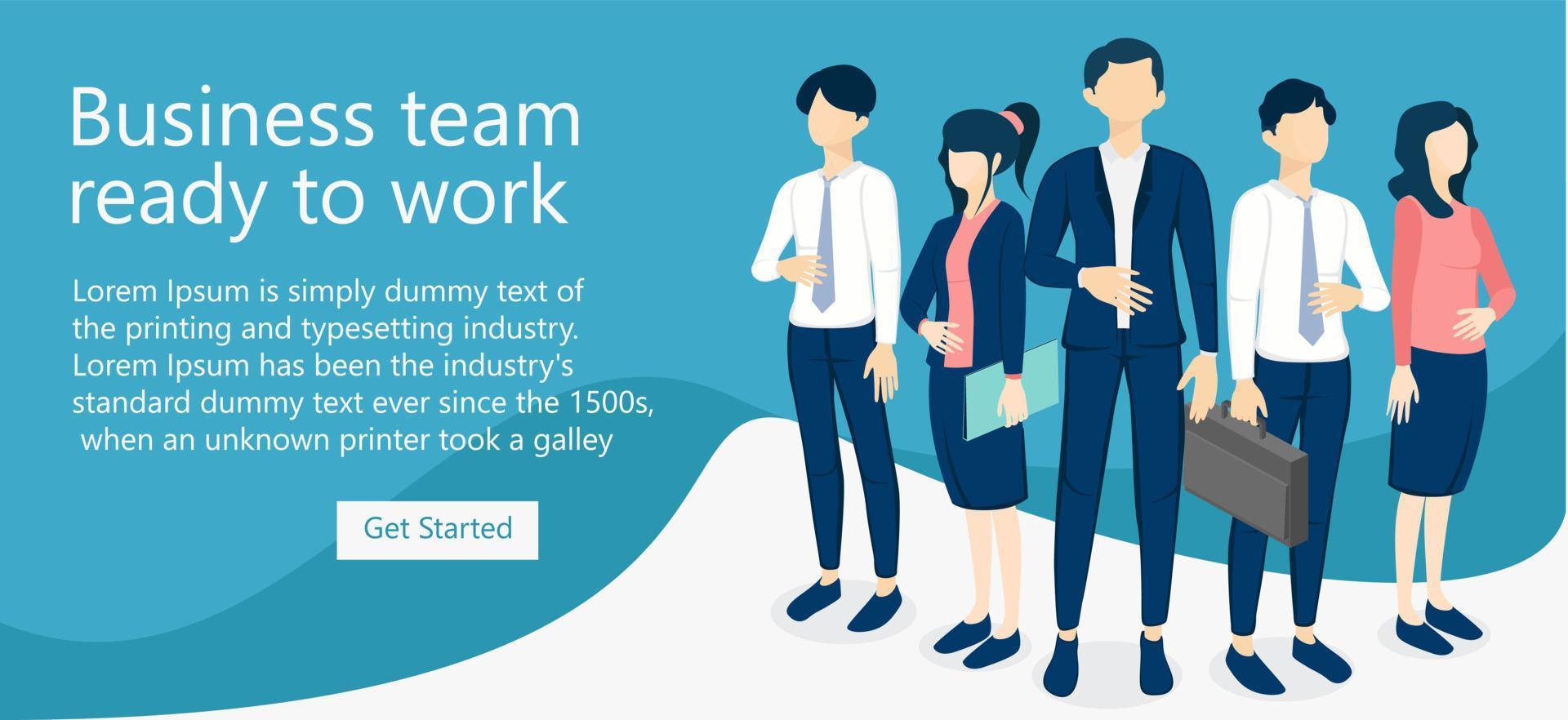 Business team ready to work

Lorem Ipsum is simply dummy text of the printing and typesetting industry. Lorem Ipsum has been the industry's standard dummy text ever since the 1500s, when an unknown printer took a galley

Get Started