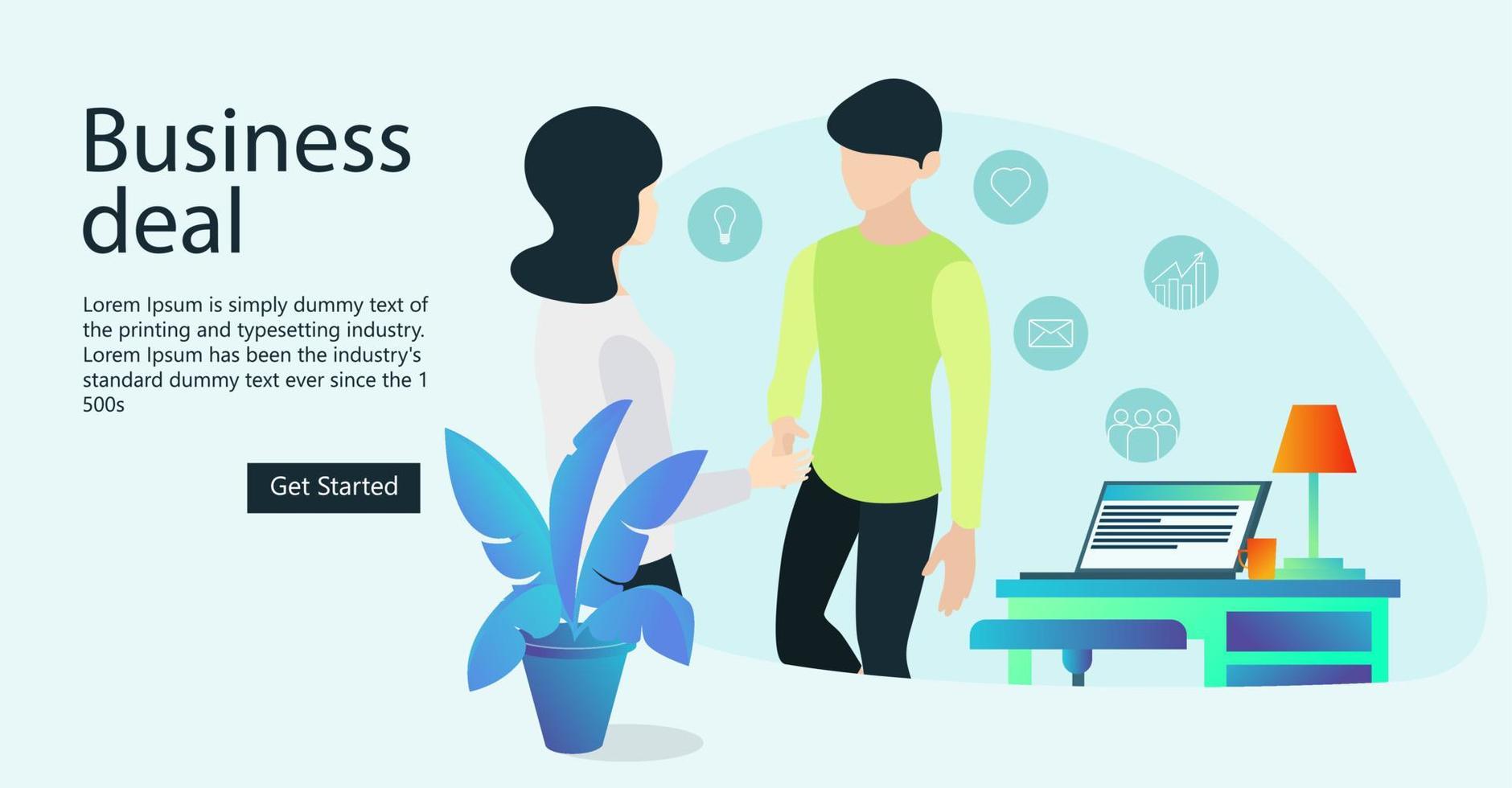 Business deal

Lorem Ipsum is simply dummy text of the printing and typesetting industry. Lorem Ipsum has been the industry's standard dummy text ever since the 1 500s

Get Started