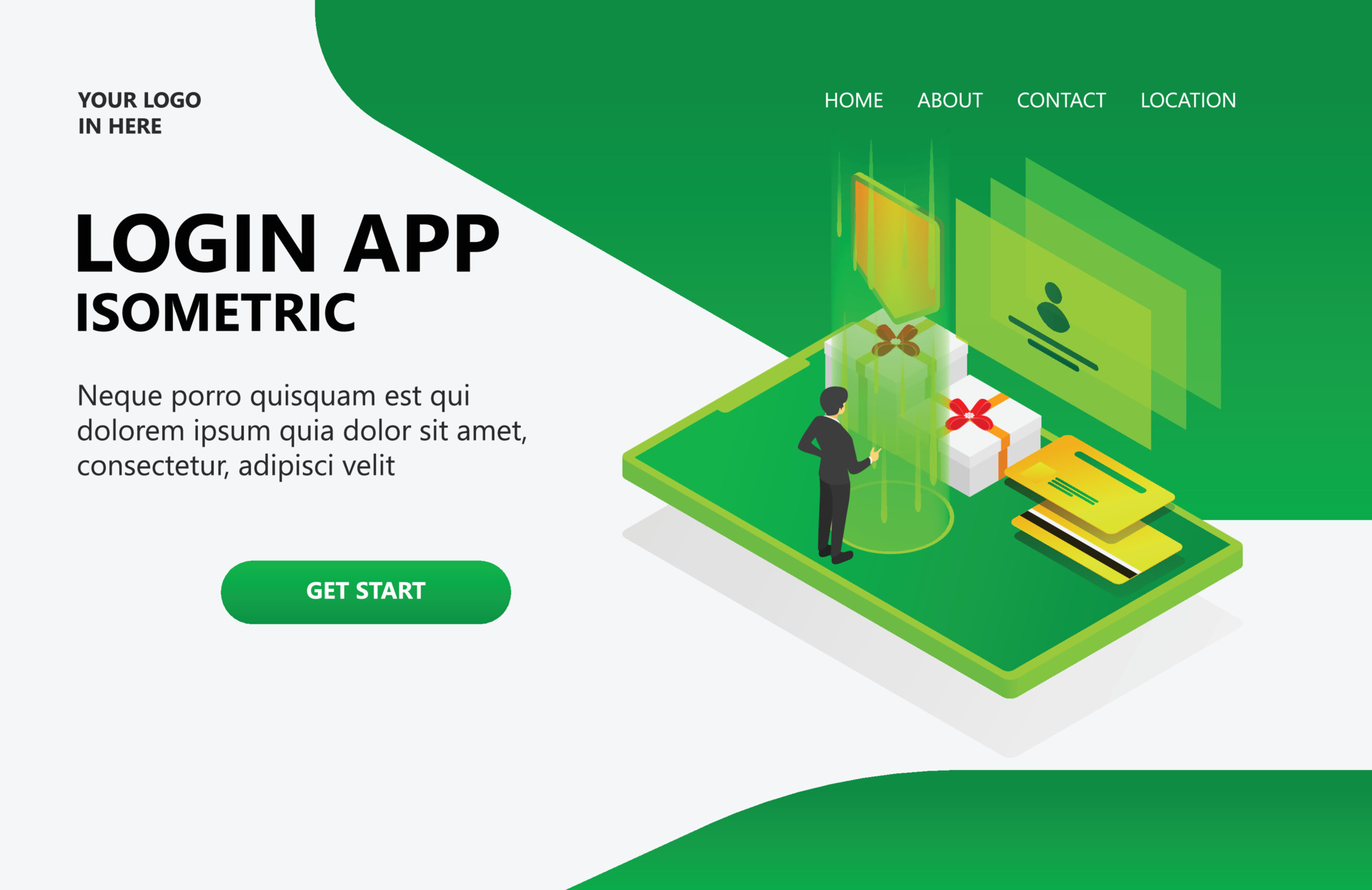 YOUR LOGO
IN HERE

HOME ABOUT CONTACT LOCATION

LOGIN APP
ISOMETRIC

Neque porro quisquam est qui dolorem ipsum quia dolor sit amet, consectetur, adipisci velit

GET START