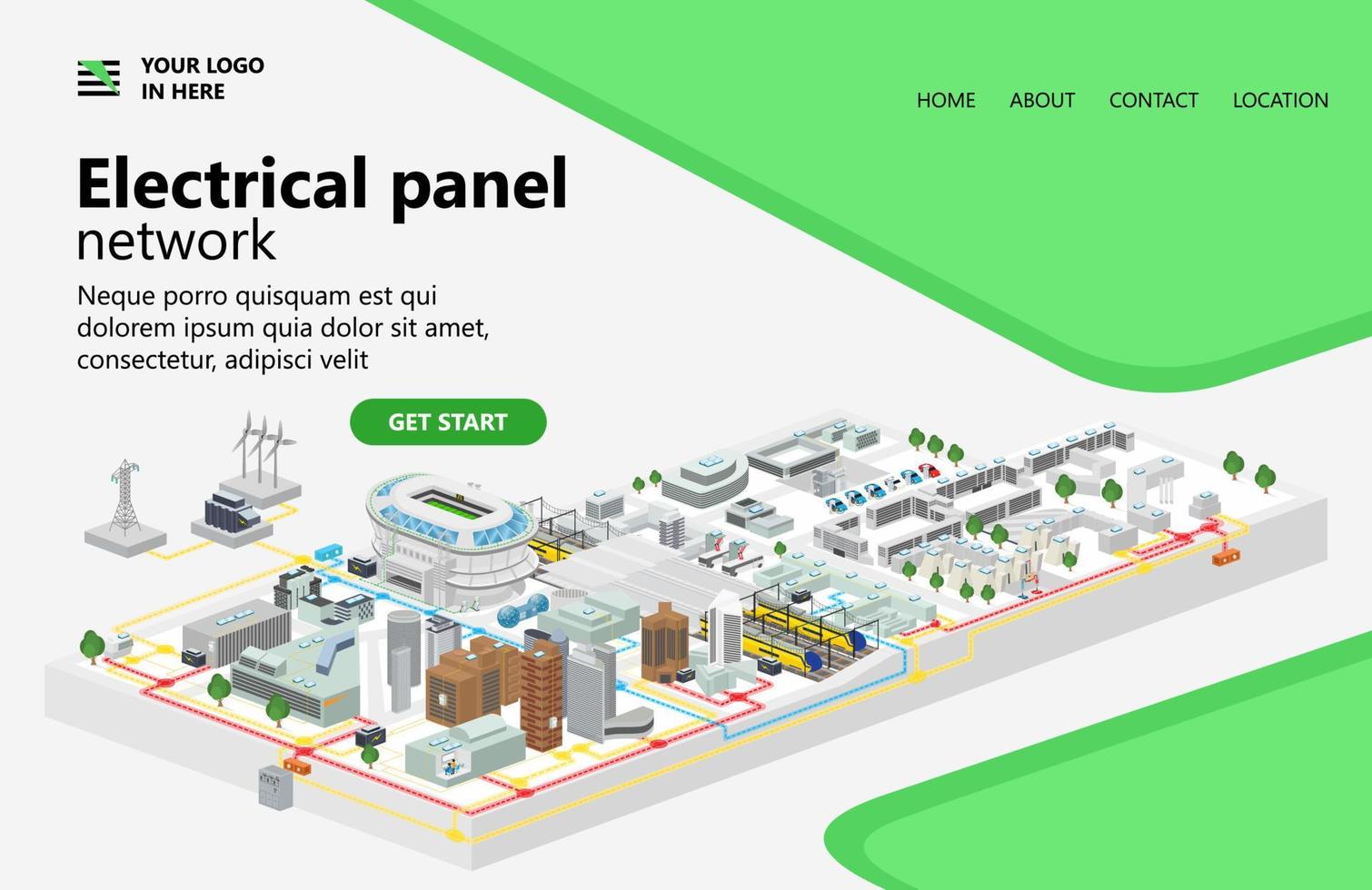 YOUR LOGO
IN HERE

HOME ABOUT CONTACT LOCATION

Electrical panel
network

Neque porro quisquam est qui dolorem ipsum quia dolor sit amet, consectetur, adipisci velit

GET START