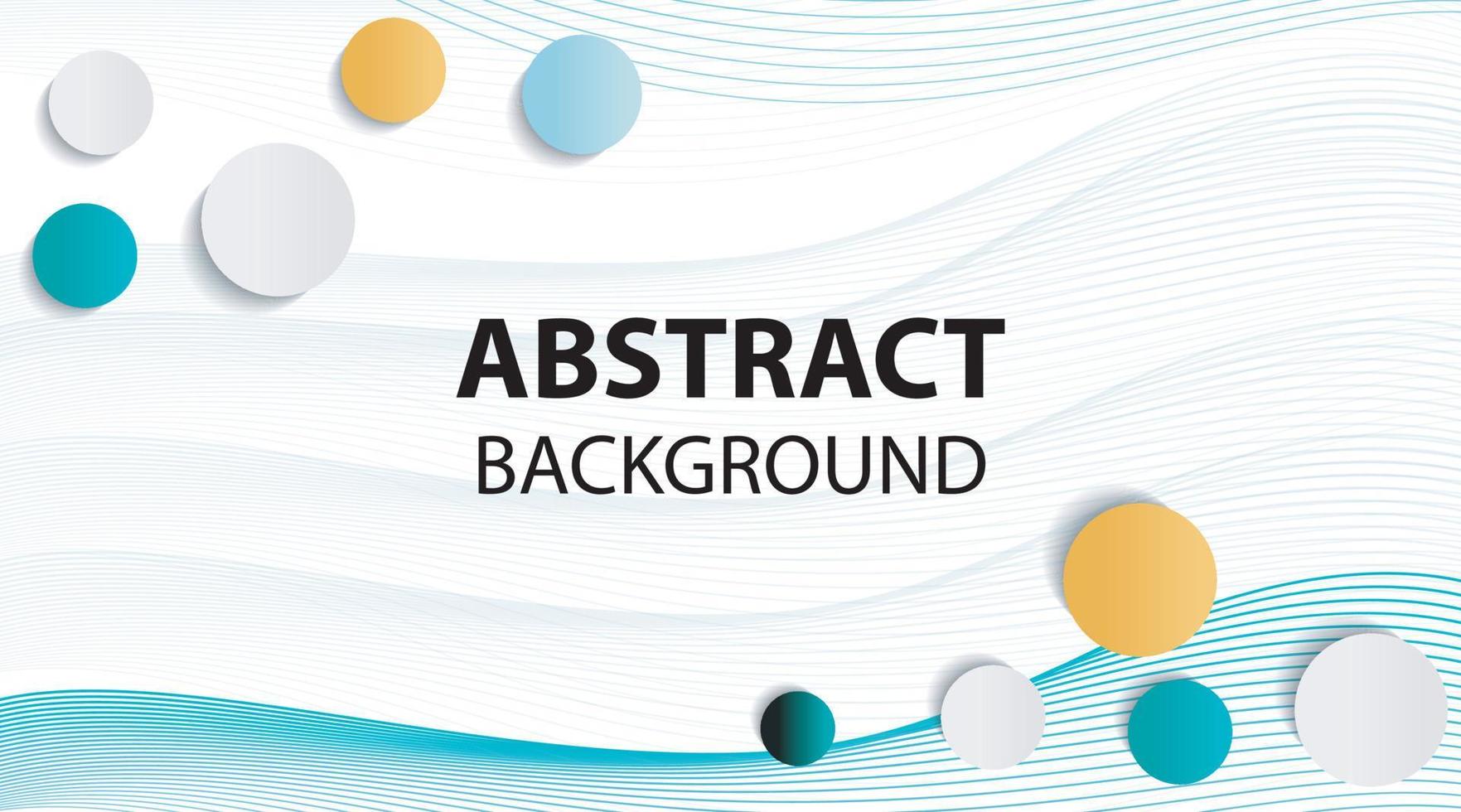 ABSTRACT
BACKGROUND