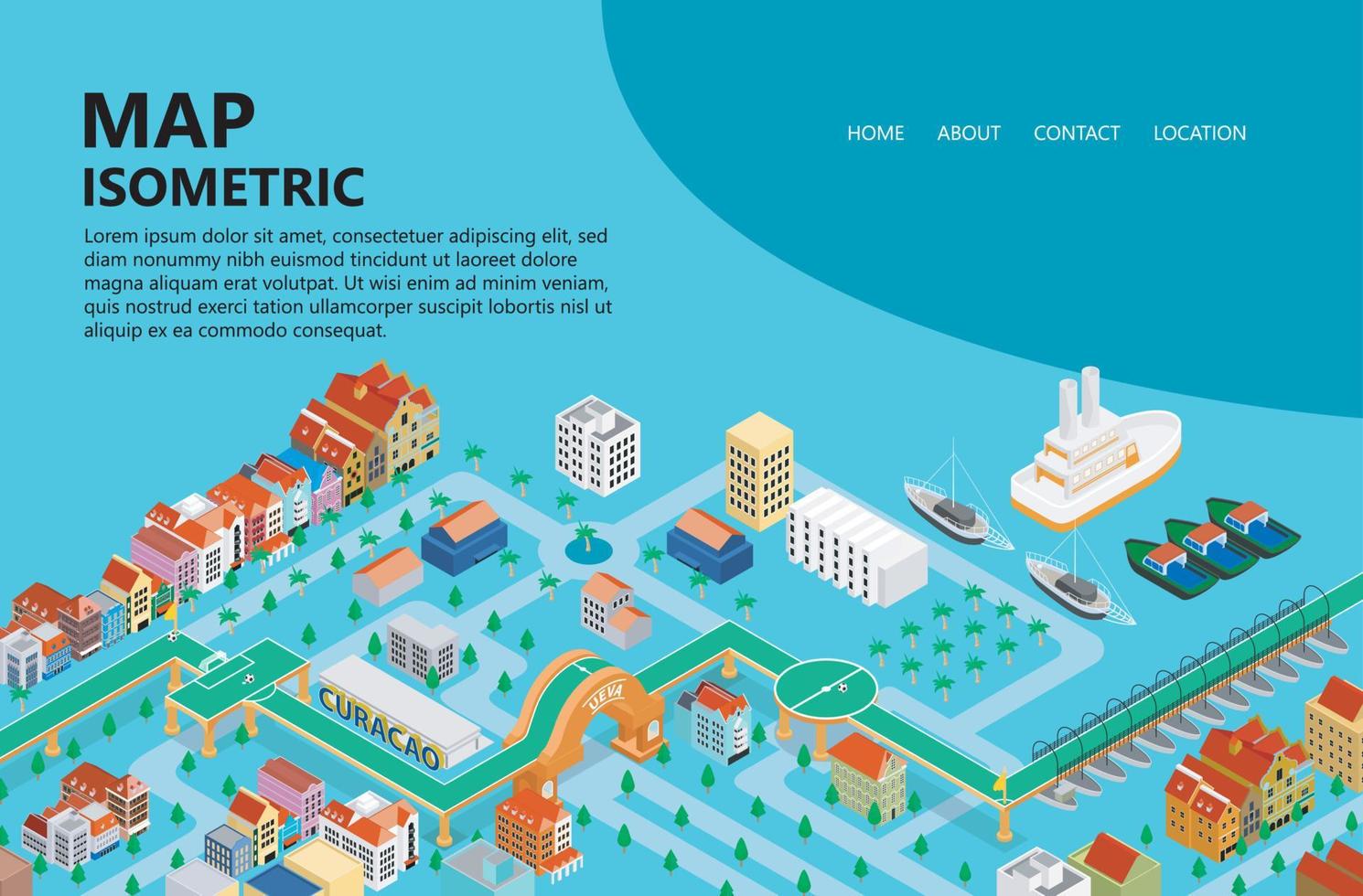 MAP
ISOMETRIC

Lorem ipsum dolor sit amet, consectetuer adipiscing elit, sed diam nonummy nibh euismod tincidunt ut laoreet dolore magna aliquam erat volutpat. Ut wisi enim ad minim veniam, quis nostrud exerci tation ullamcorper suscipit lobortis nisl ut aliquip ex ea commodo consequat.

HOME ABOUT CONTACT LOCATION

CURACAO

UEVA