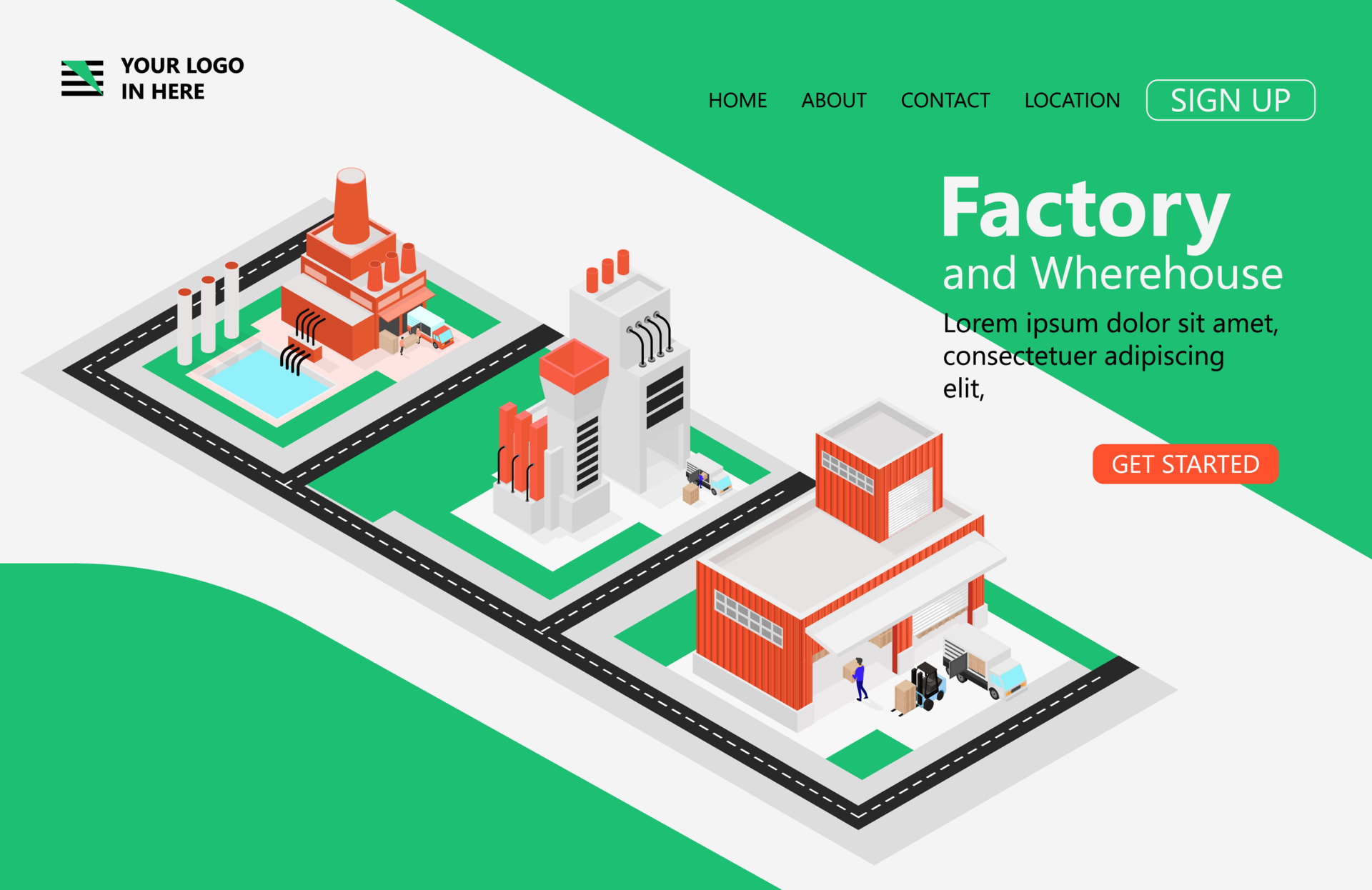 YOUR LOGO IN HERE

HOME ABOUT CONTACT LOCATION SIGN UP

Factory
and Wherehouse

Lorem ipsum dolor sit amet, consectetuer adipiscing elit,

GET STARTED