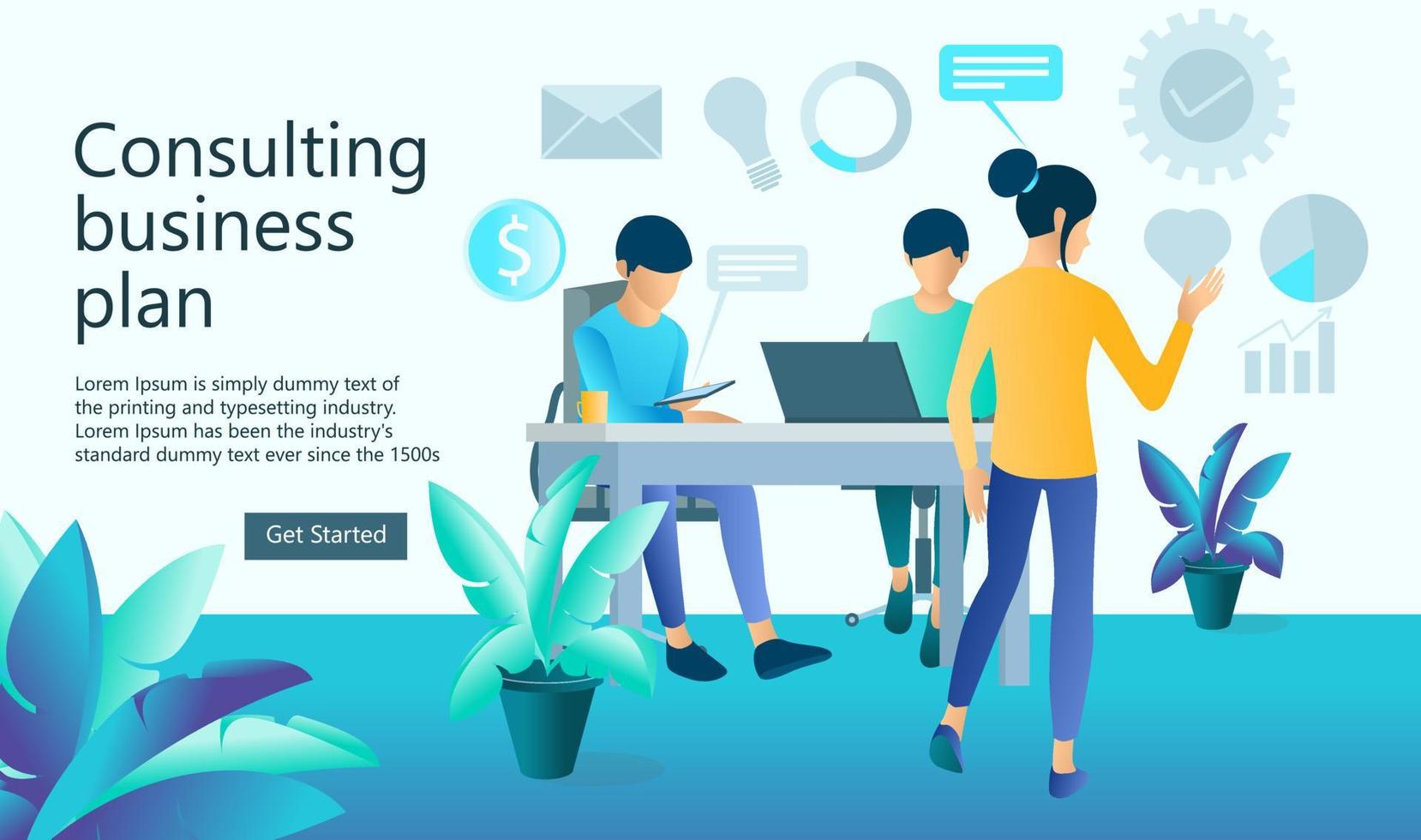 Consulting business plan

Lorem Ipsum is simply dummy text of the printing and typesetting industry. Lorem Ipsum has been the industry's standard dummy text ever since the 1500s

Get Started

$