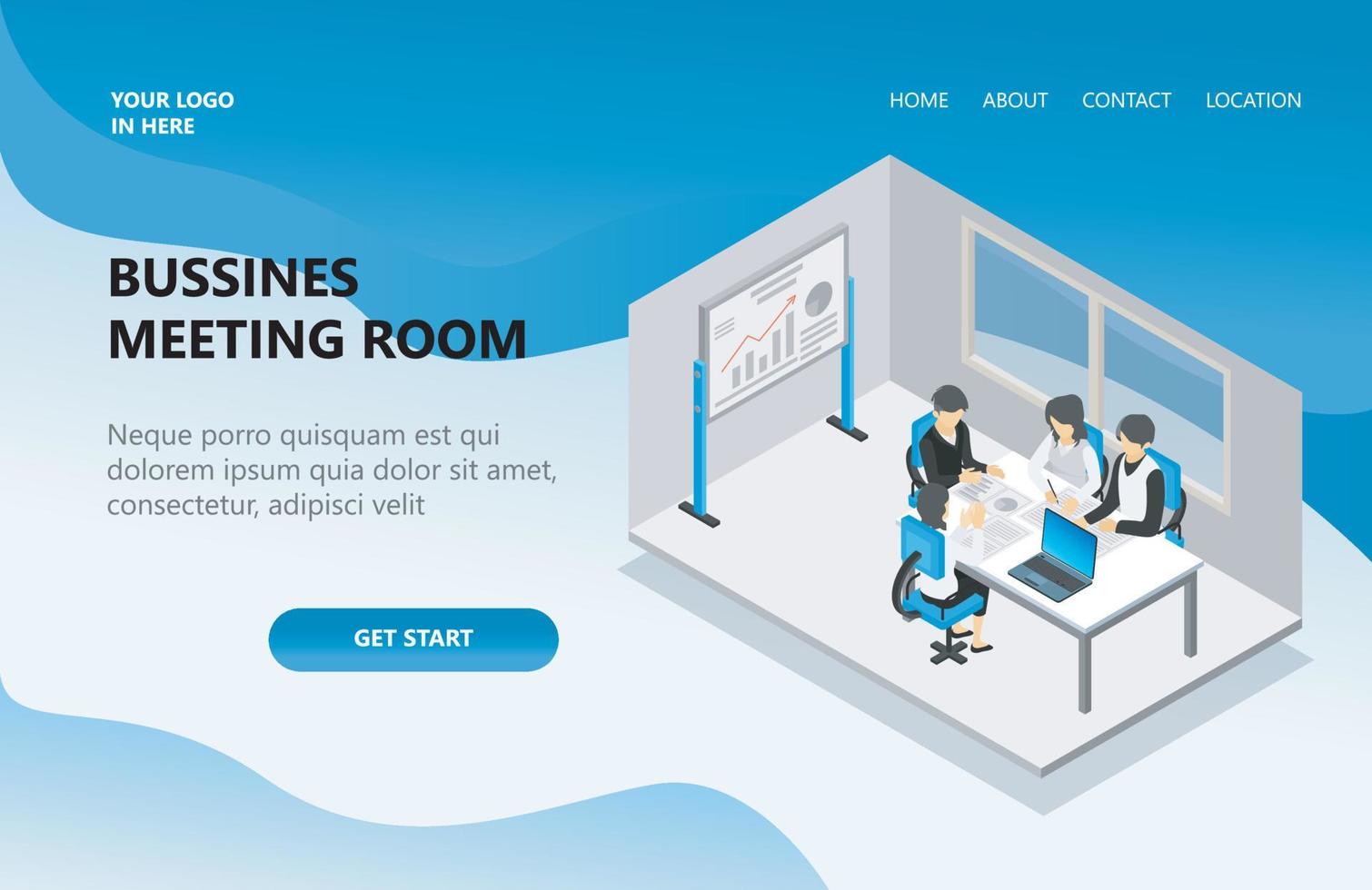 YOUR LOGO
IN HERE

HOME ABOUT CONTACT LOCATION

BUSSINES
MEETING ROOM

Neque porro quisquam est qui dolorem ipsum quia dolor sit amet, consectetur, adipisci velit

GET START