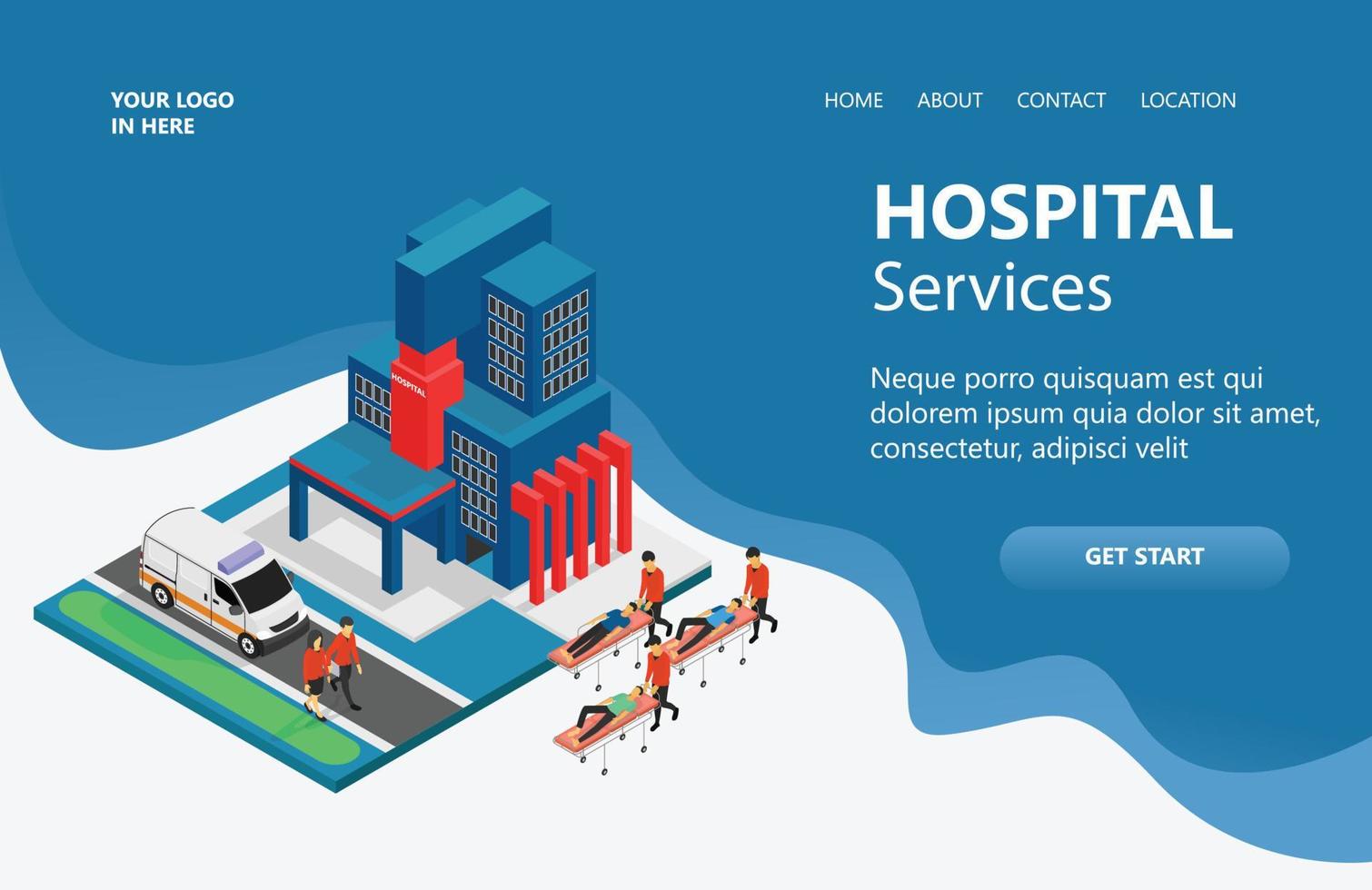 YOUR LOGO
IN HERE

HOME ABOUT CONTACT LOCATION

HOSPITAL

HOSPITAL
Services

Neque porro quisquam est qui dolorem ipsum quia dolor sit amet, consectetur, adipisci velit

GET START