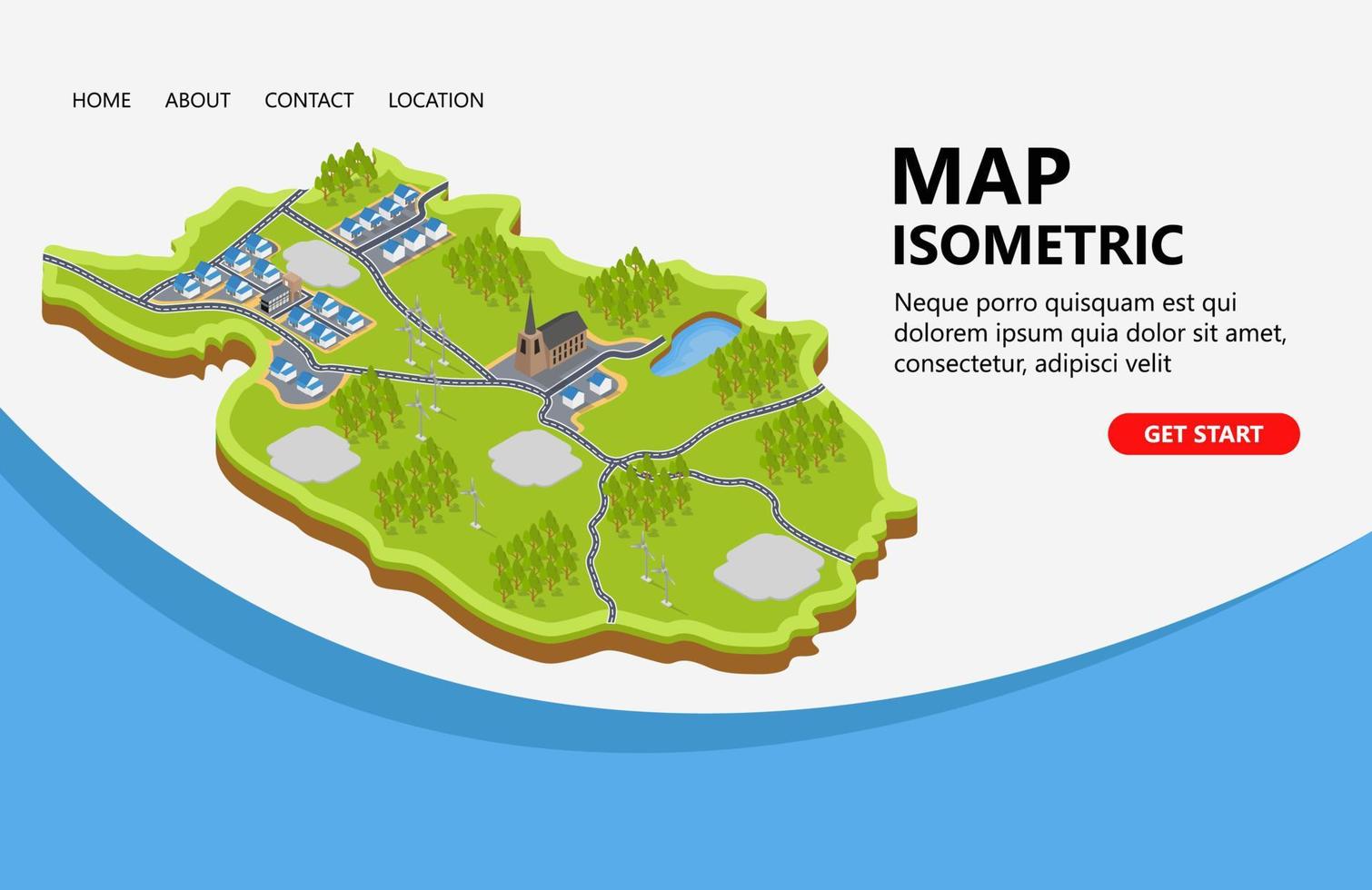 HOME ABOUT CONTACT LOCATION

MAP
ISOMETRIC

Neque porro quisquam est qui dolorem ipsum quia dolor sit amet, consectetur, adipisci velit

GET START