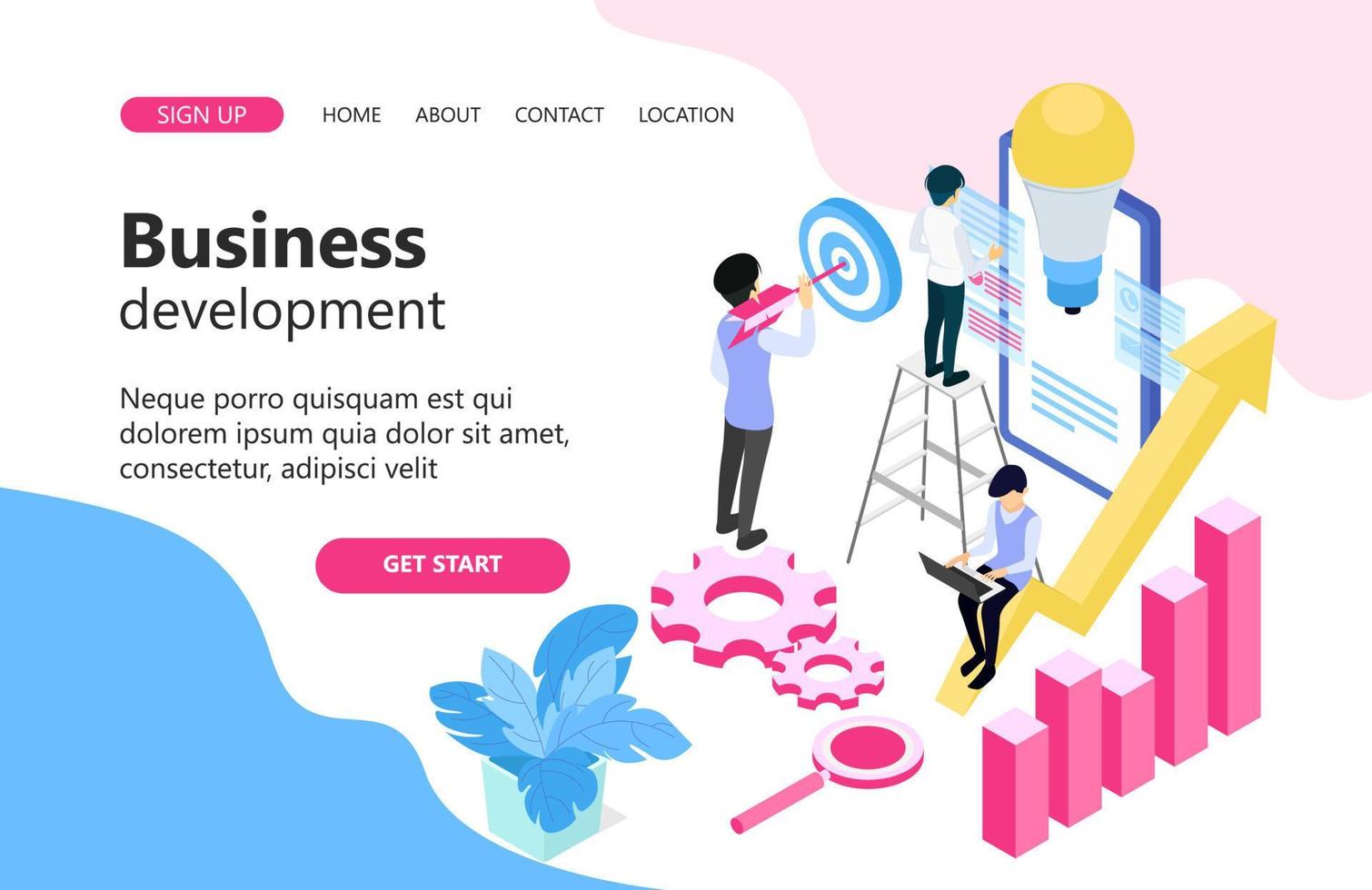 SIGN UP HOME ABOUT CONTACT LOCATION

Business
development

Neque porro quisquam est qui dolorem ipsum quia dolor sit amet, consectetur, adipisci velit

GET START